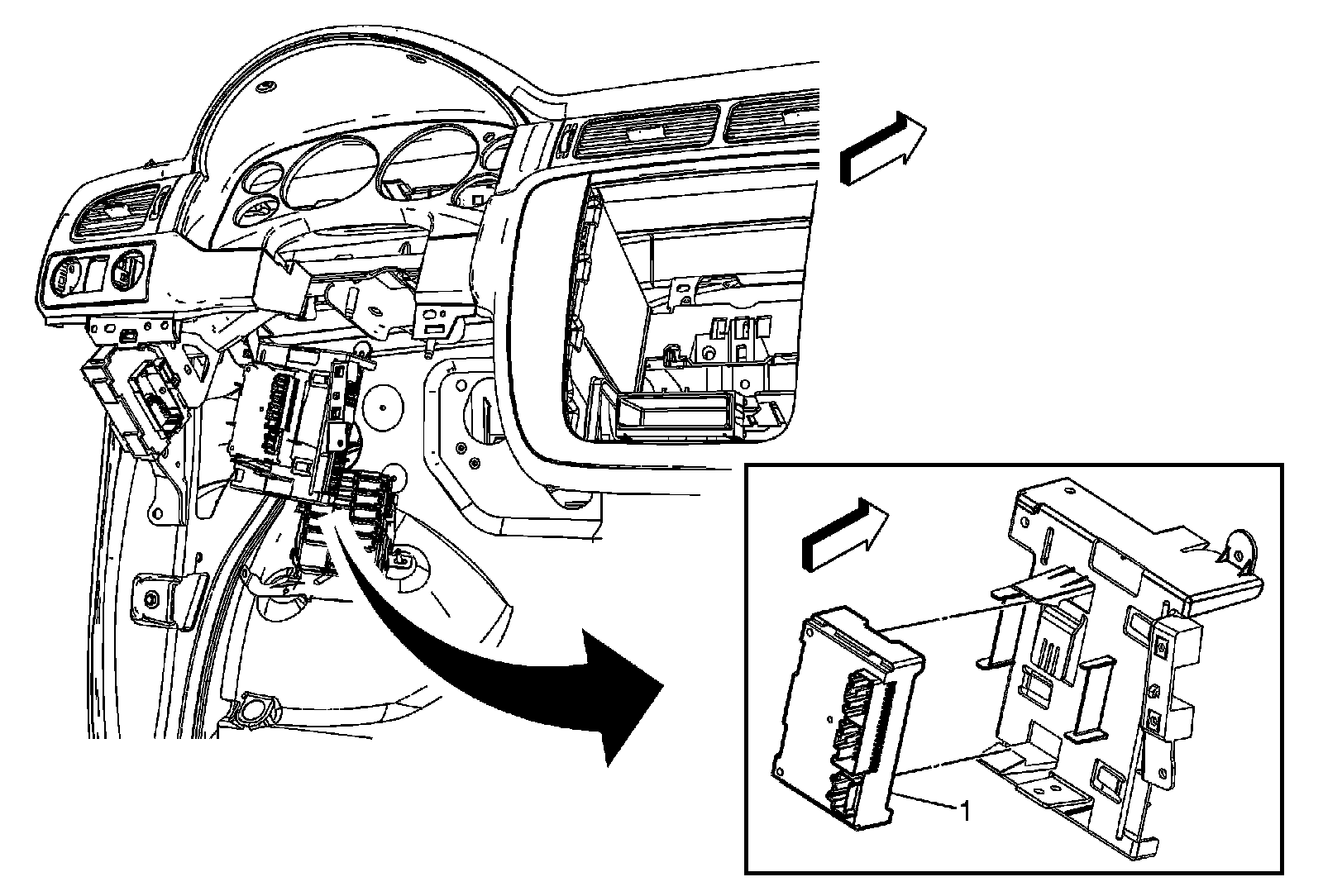 1