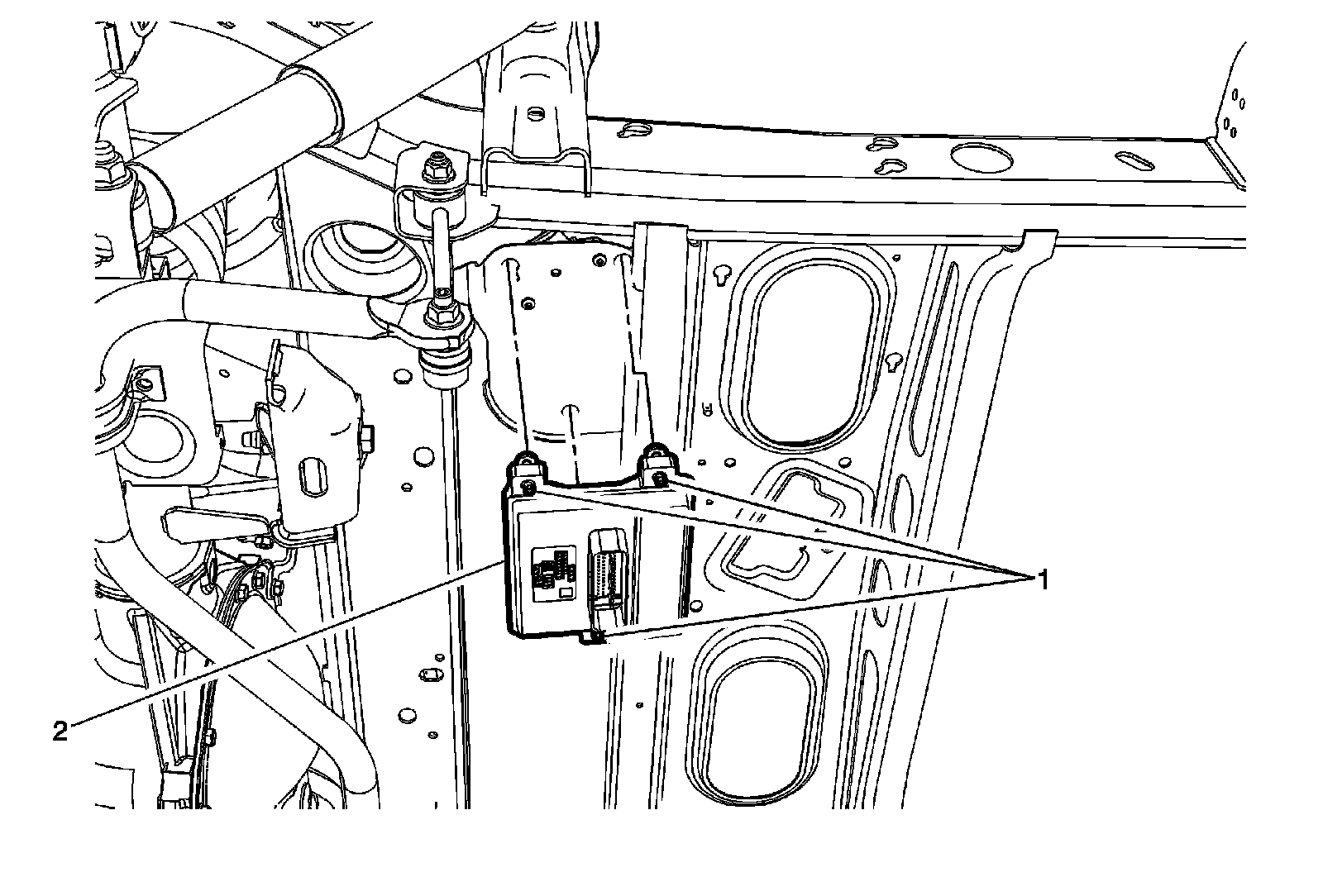 1

2