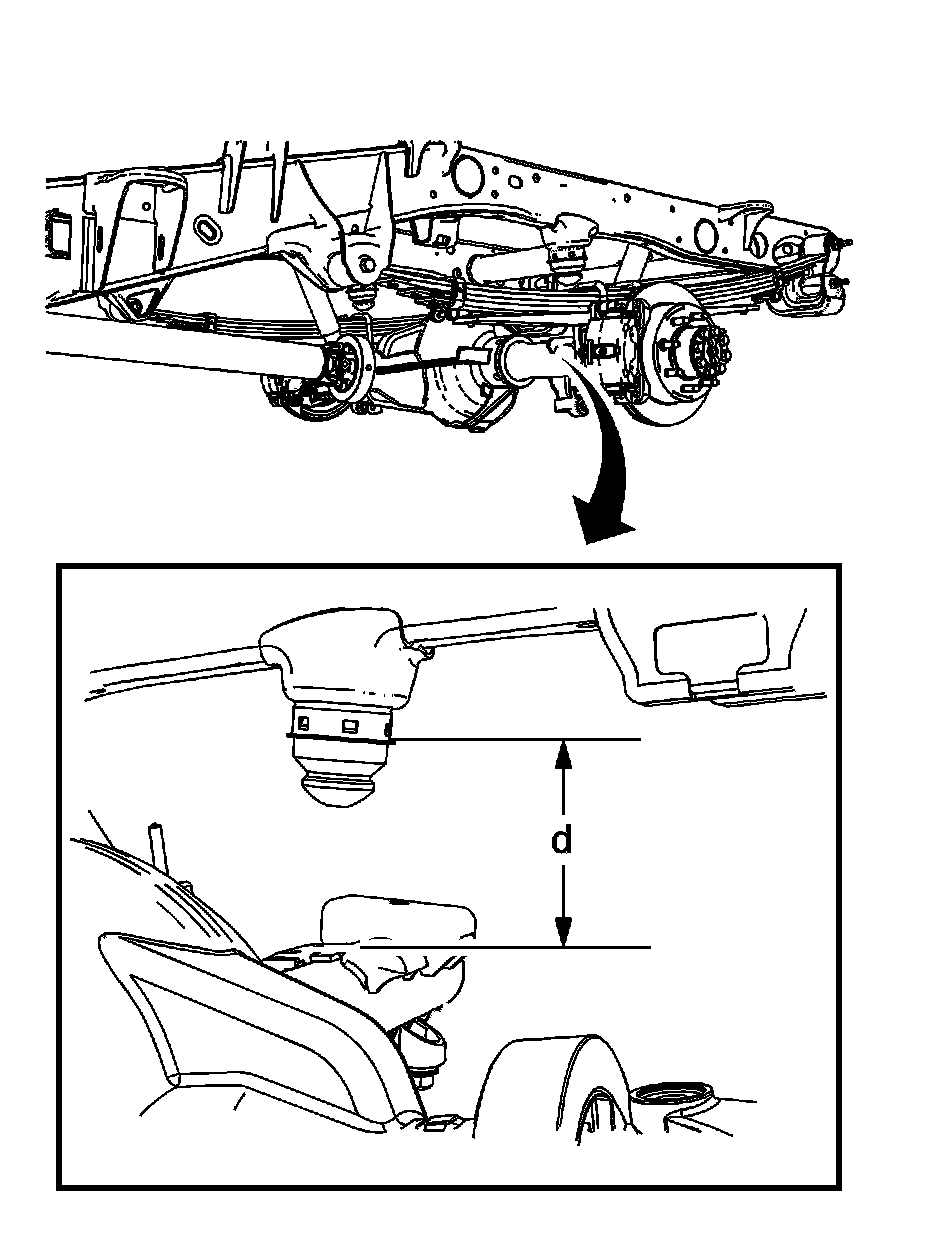 d