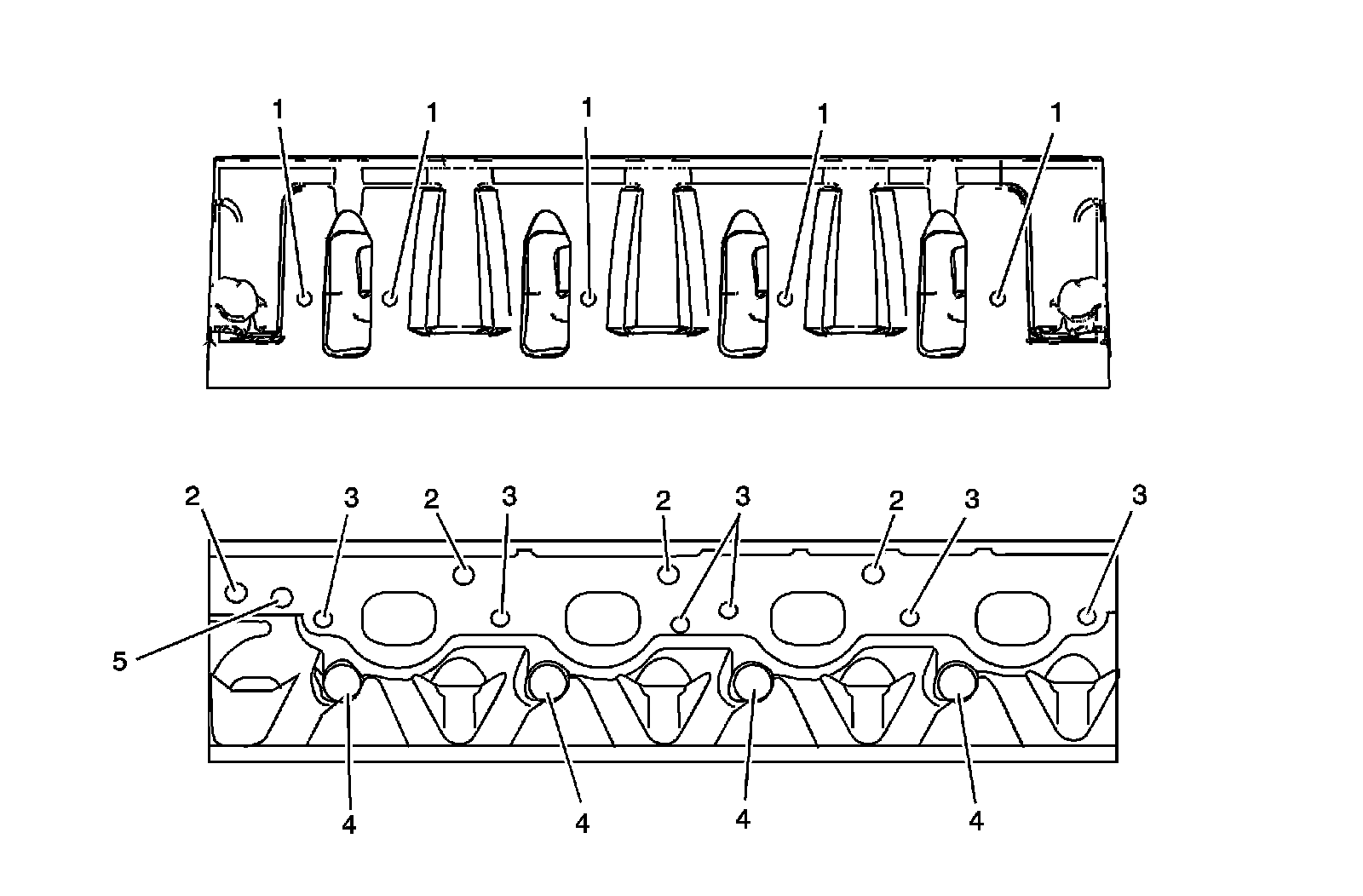 1 1 1 1 1

2 3 2 3 2 3 2 3 3

5

4 4 4 4