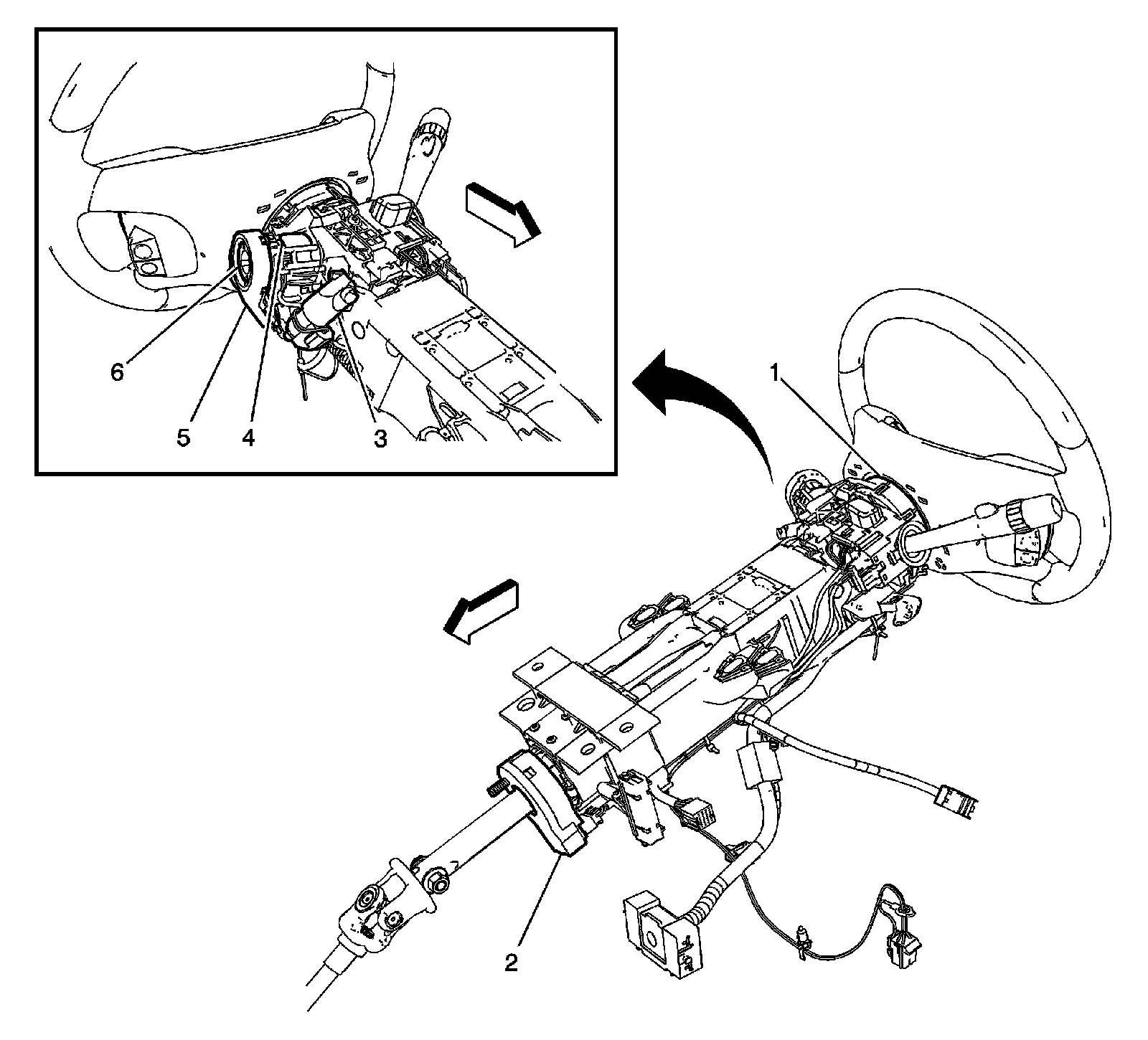 6
5
4
3
1
2