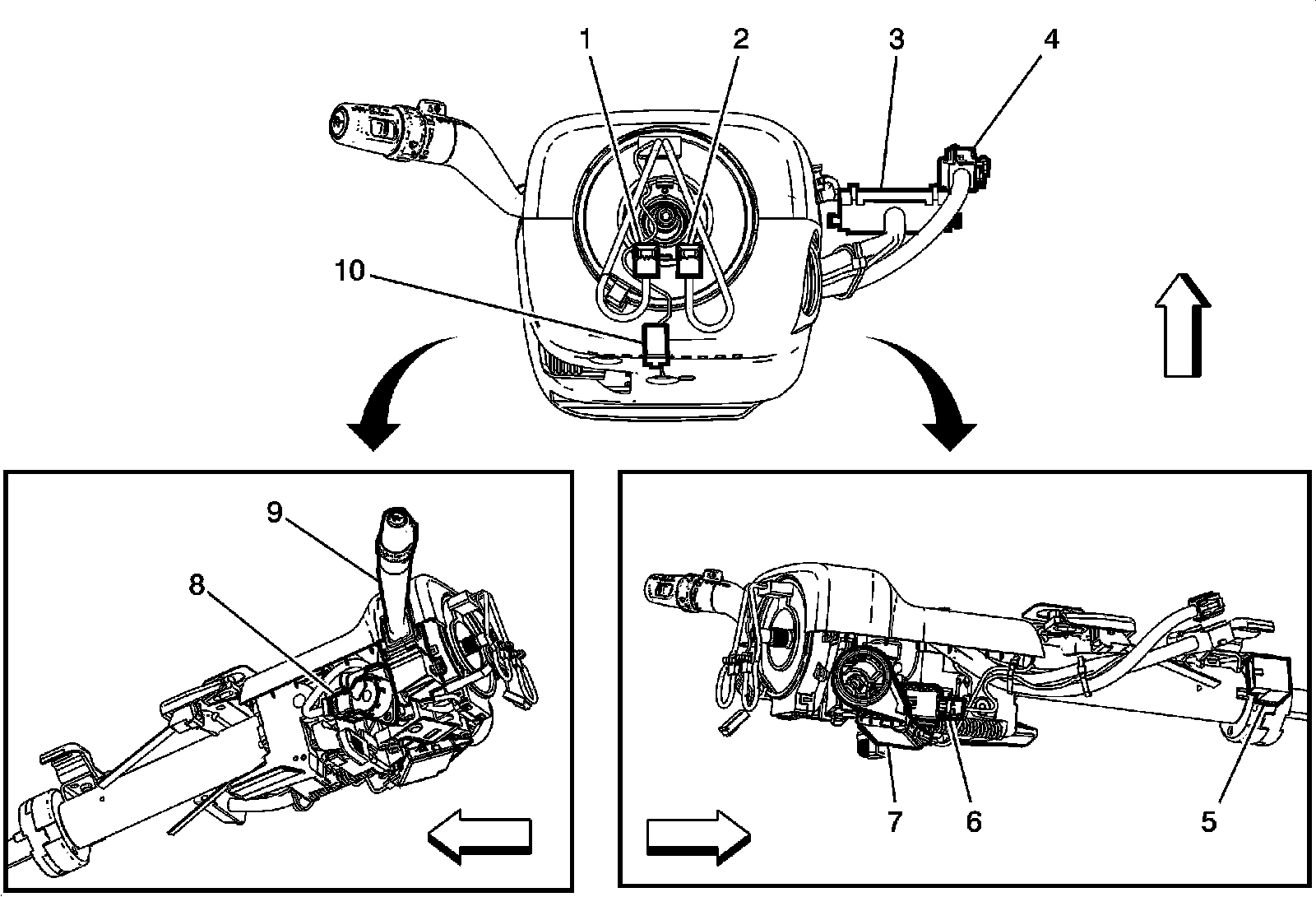 1
2
3
4
10
9
8
7
6
5