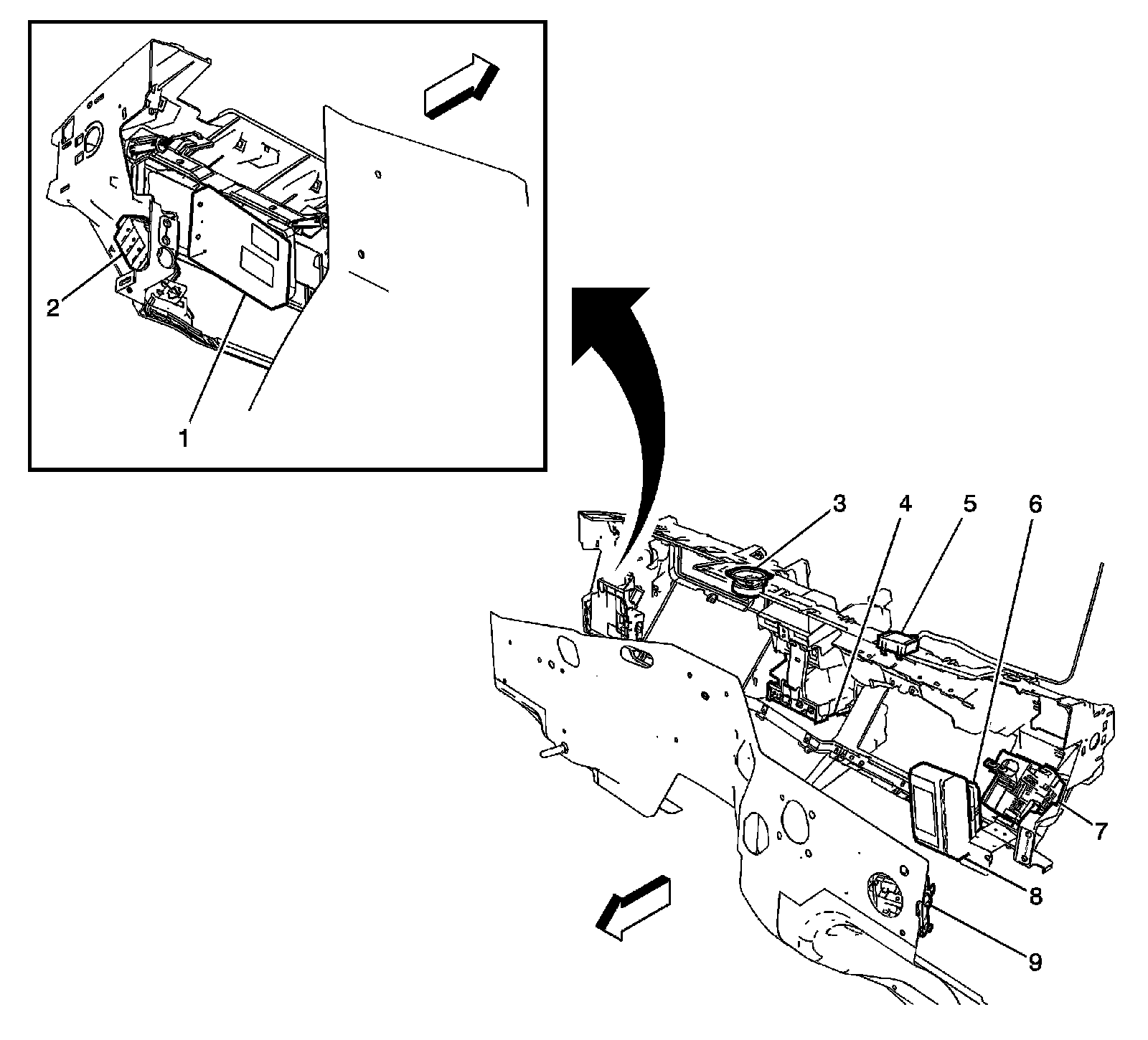 2
1
3
4
5
6
7
8
9