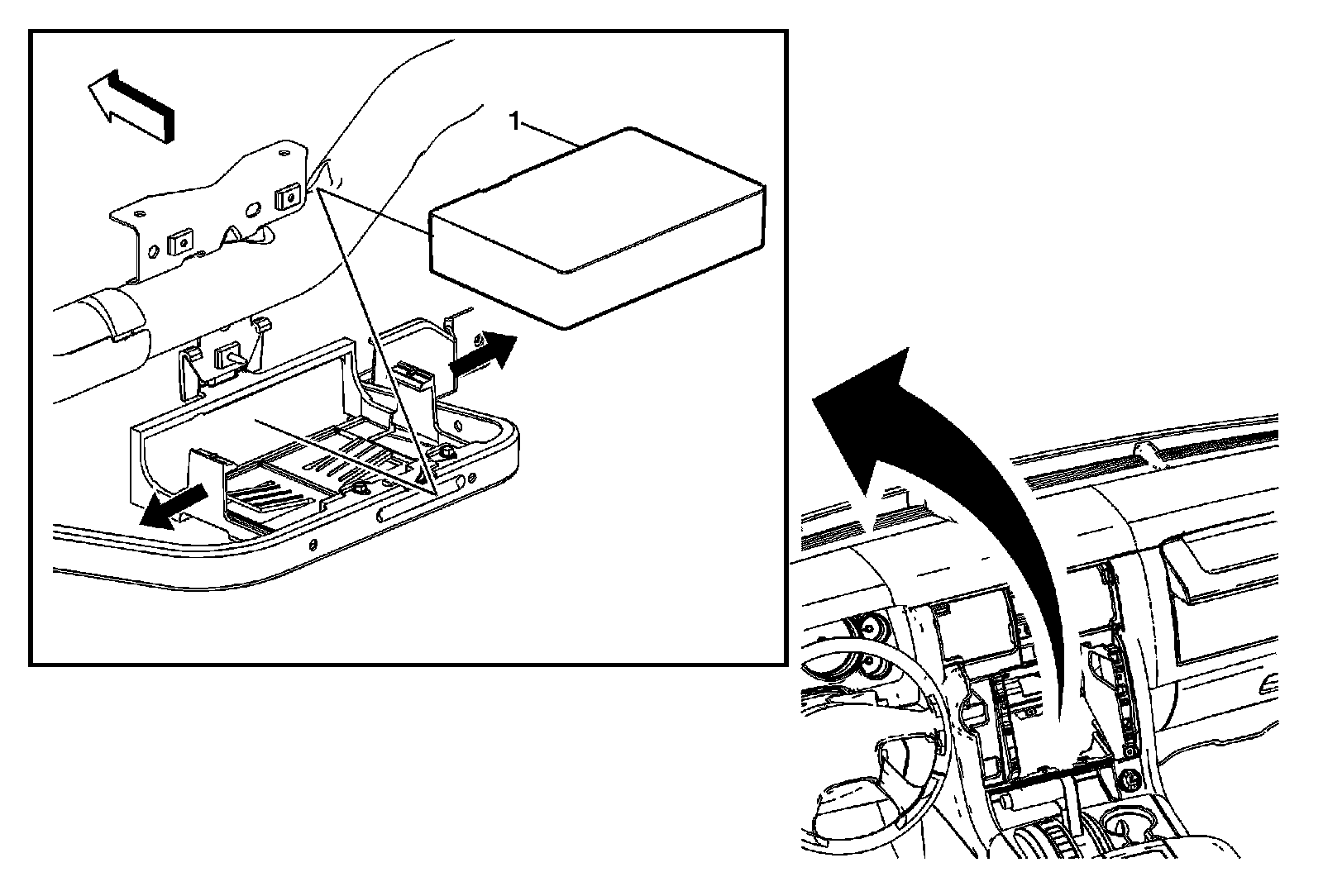 1