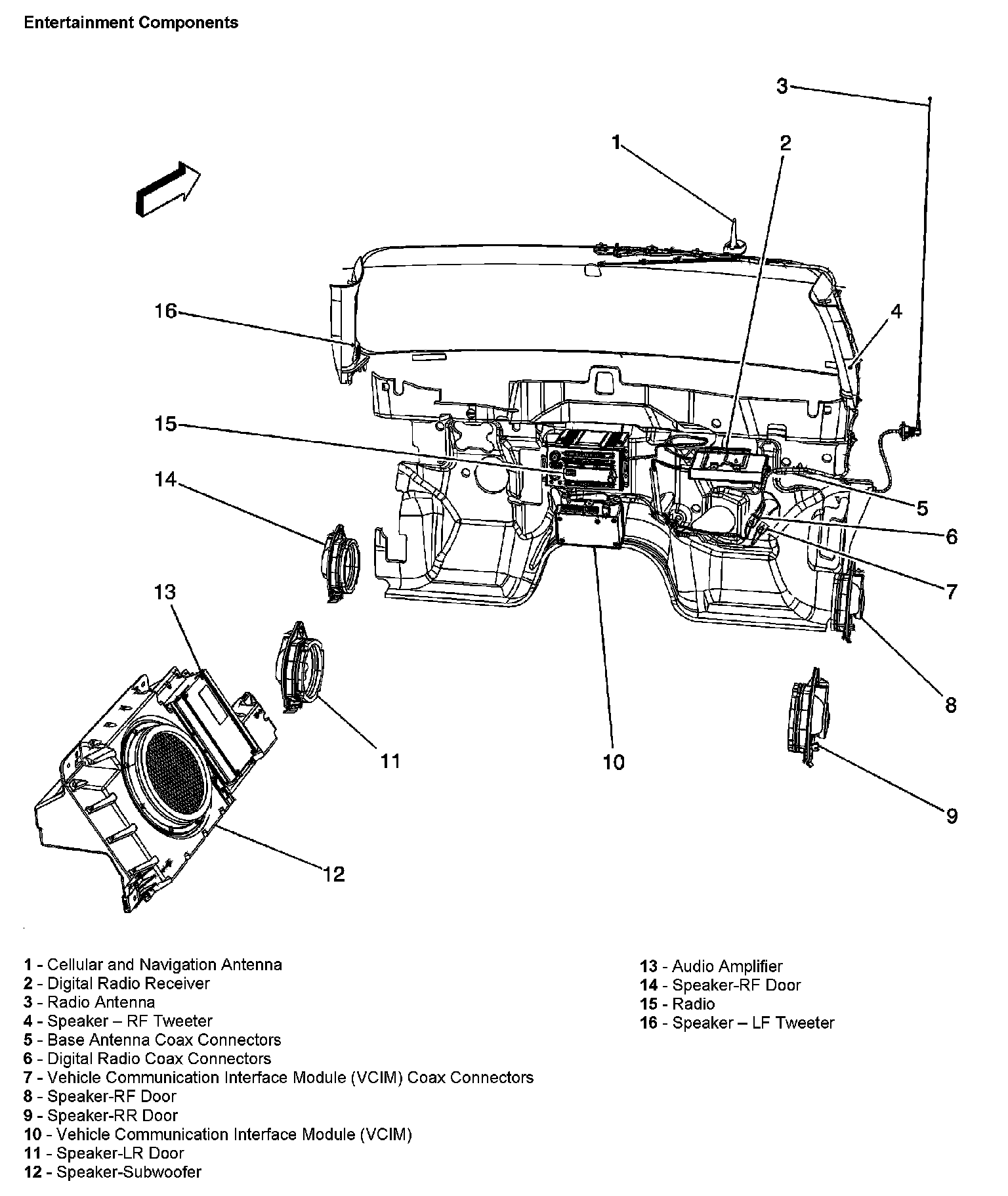 Entertainment Components

3
1
2
16
4
15
14
5
6
7
13
8
11
10
9
12

1 - Cellular and Navigation Antenna
2 - Digital Radio Receiver
3 - Radio Antenna
4 - Speaker – RF Tweeter
5 - Base Antenna Coax Connectors
6 - Digital Radio Coax Connectors
7 - Vehicle Communication Interface Module (VCIM) Coax Connectors
8 - Speaker-RF Door
9 - Speaker-RR Door
10 - Vehicle Communication Interface Module (VCIM)
11 - Speaker-LR Door
12 - Speaker-Subwoofer

13 - Audio Amplifier
14 - Speaker-RF Door
15 - Radio
16 - Speaker – LF Tweeter