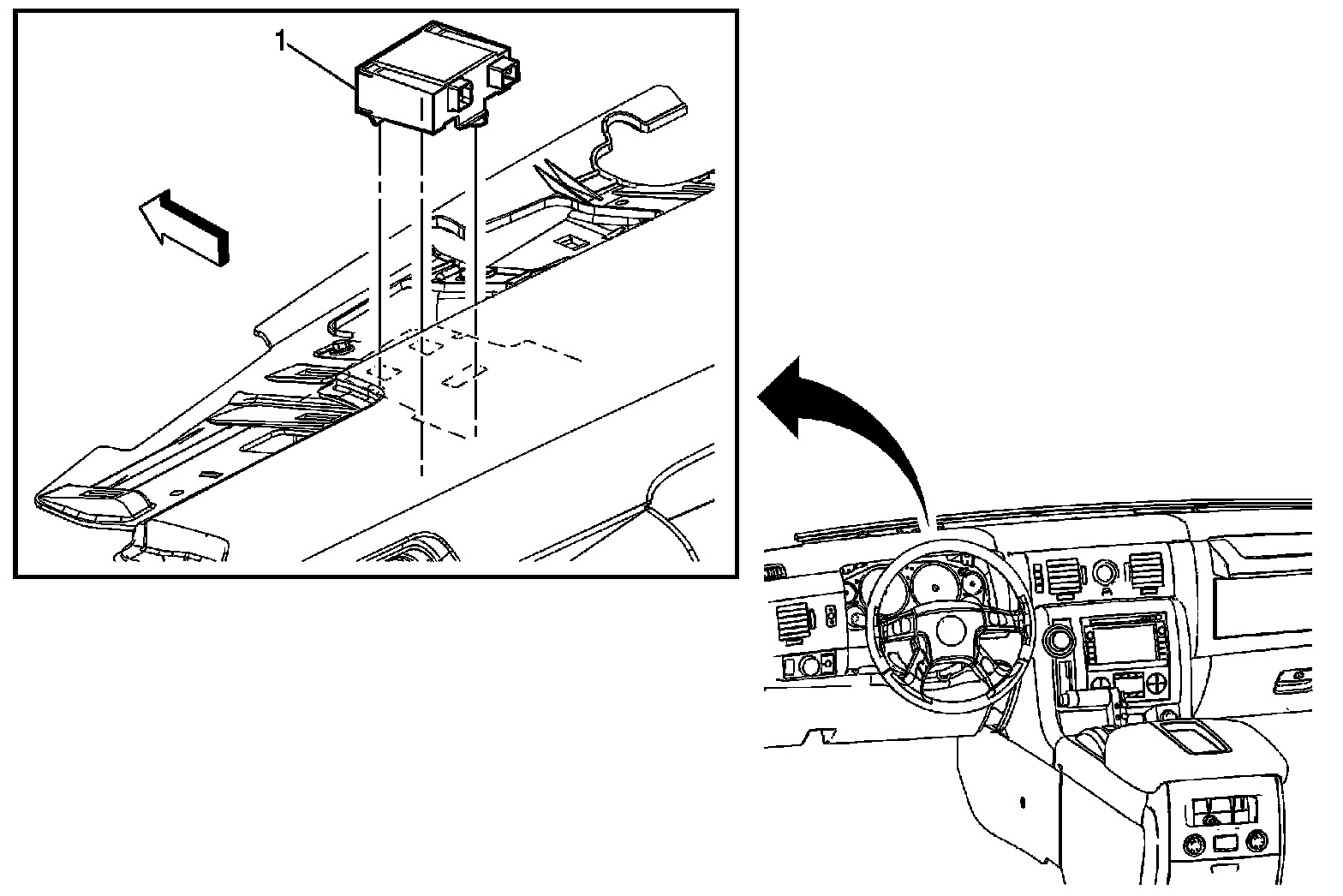 1