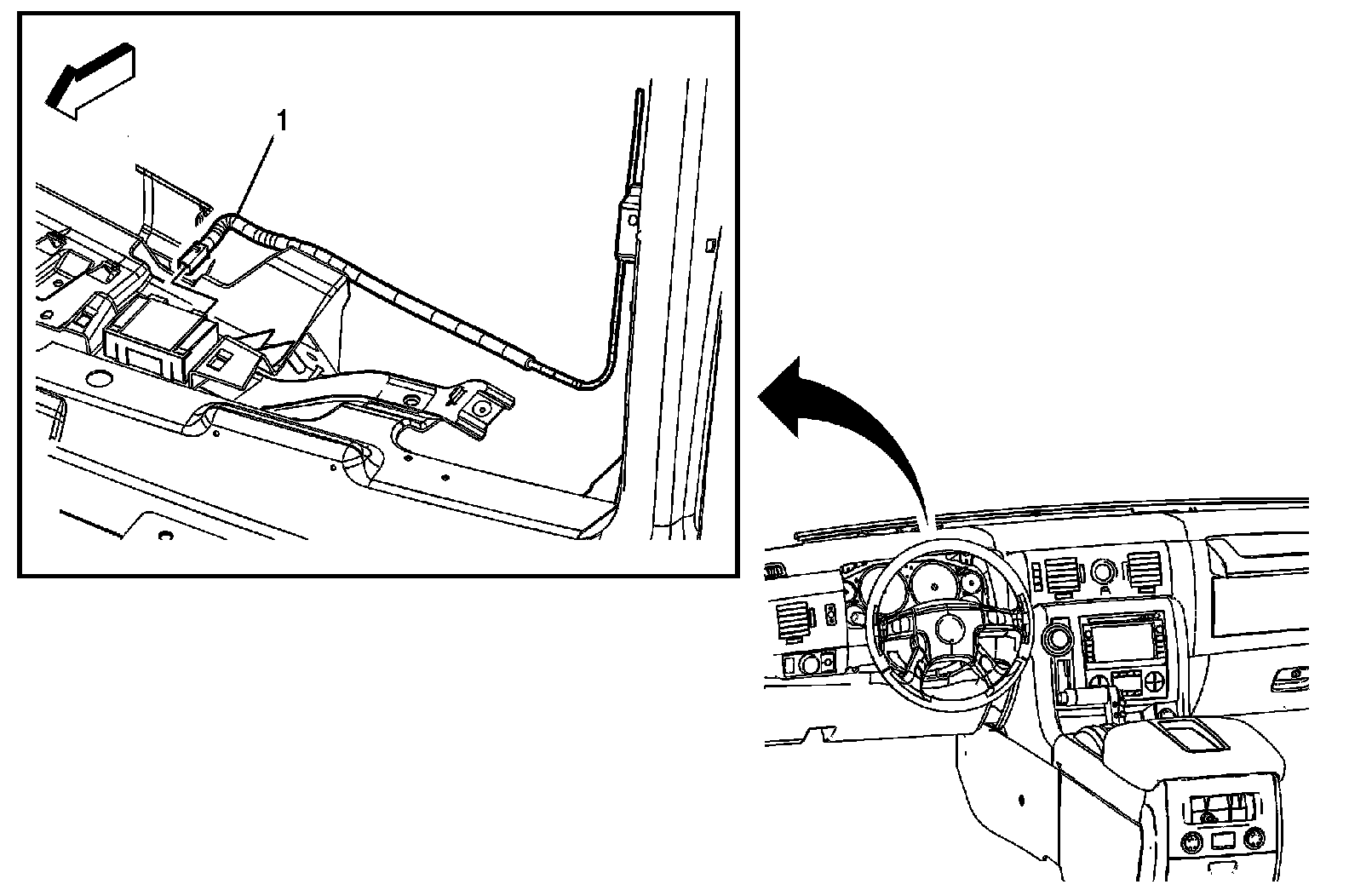 1