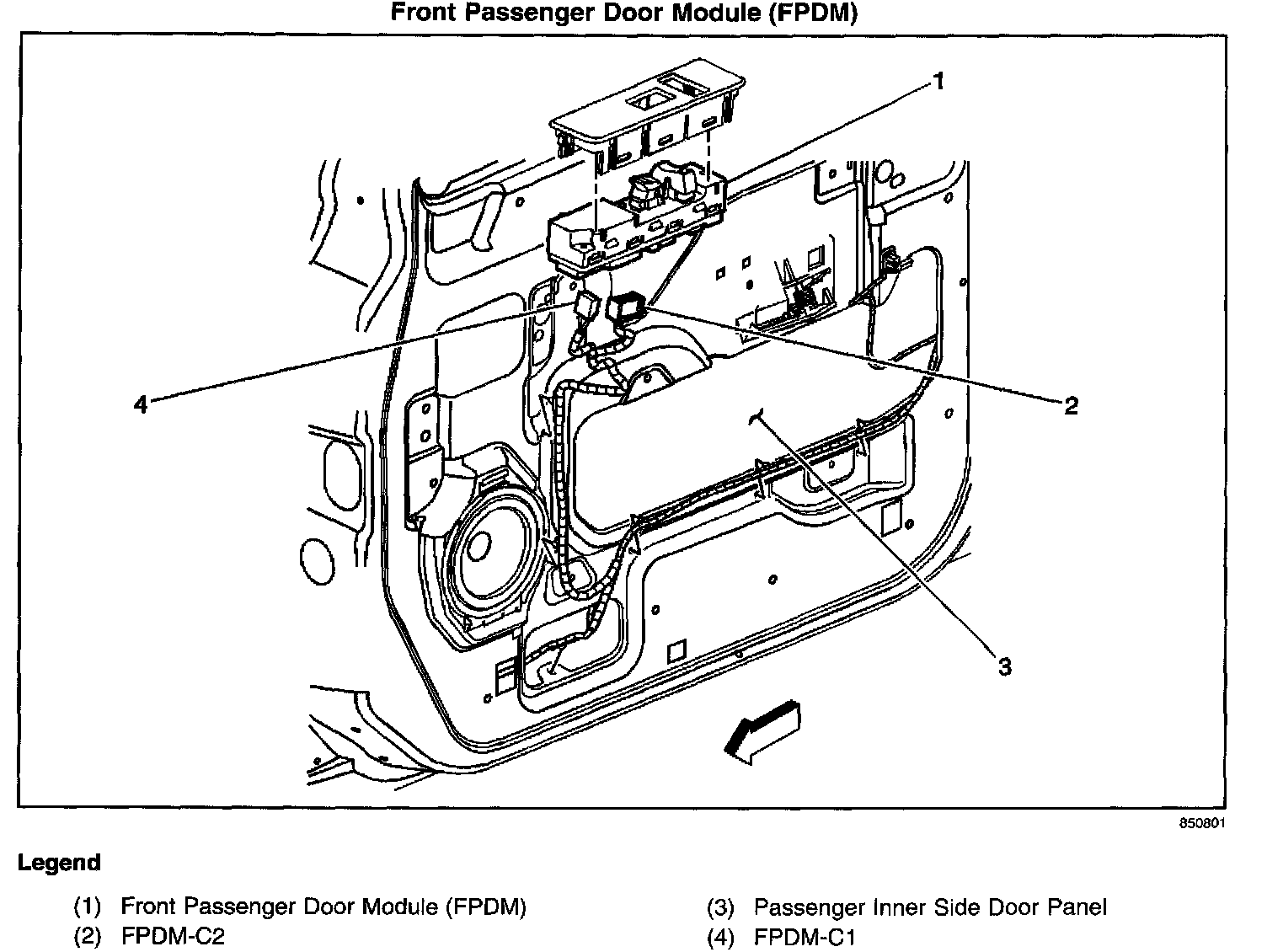 Front Passenger Door Module (FPDM)

1

4

2

3

850801

Legend

(1) Front Passenger Door Module (FPDM)
(2) FPDM-C2

(3) Passenger Inner Side Door Panel
(4) FPDM-C1