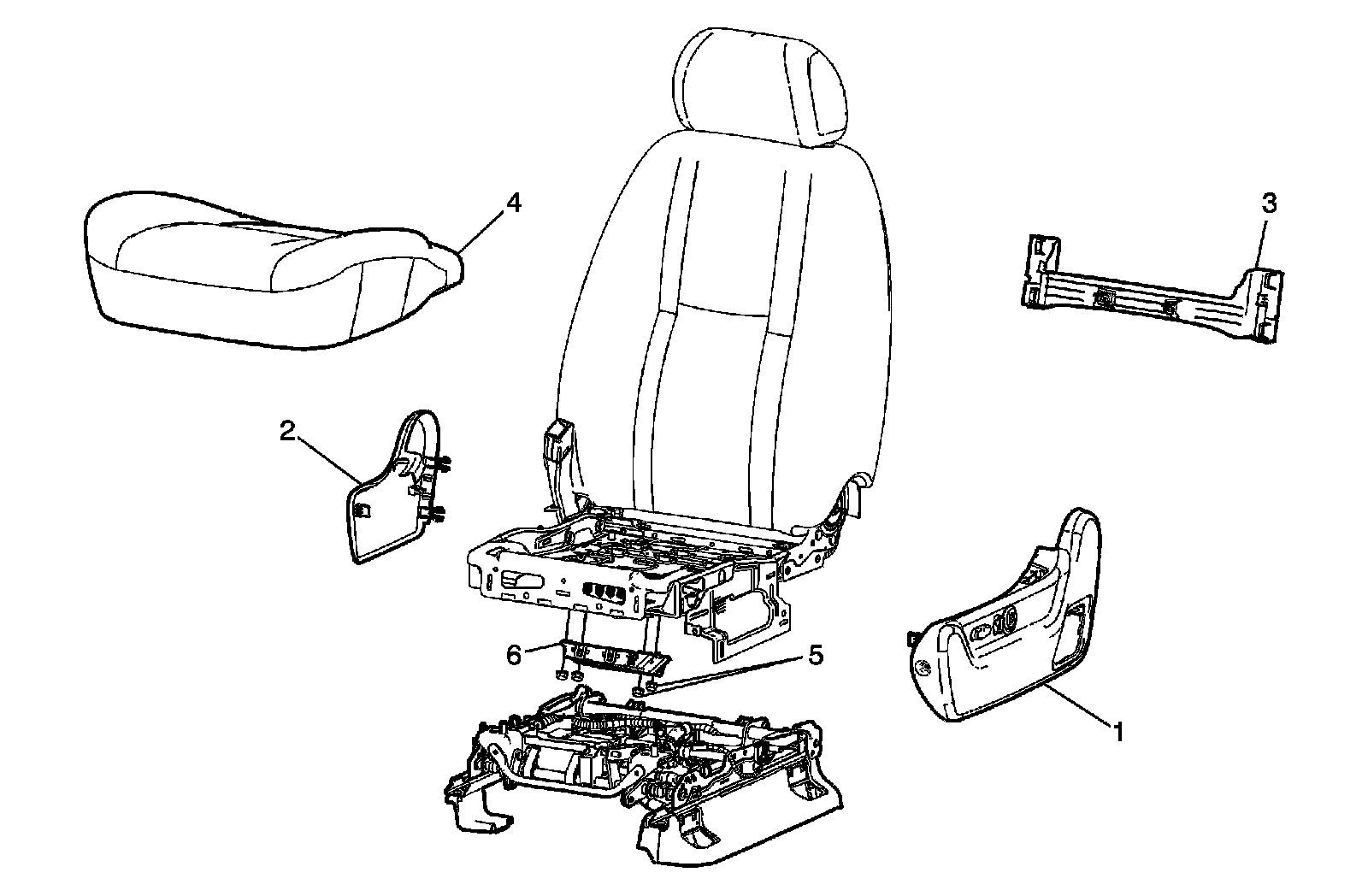 4
3
2
6
5
1