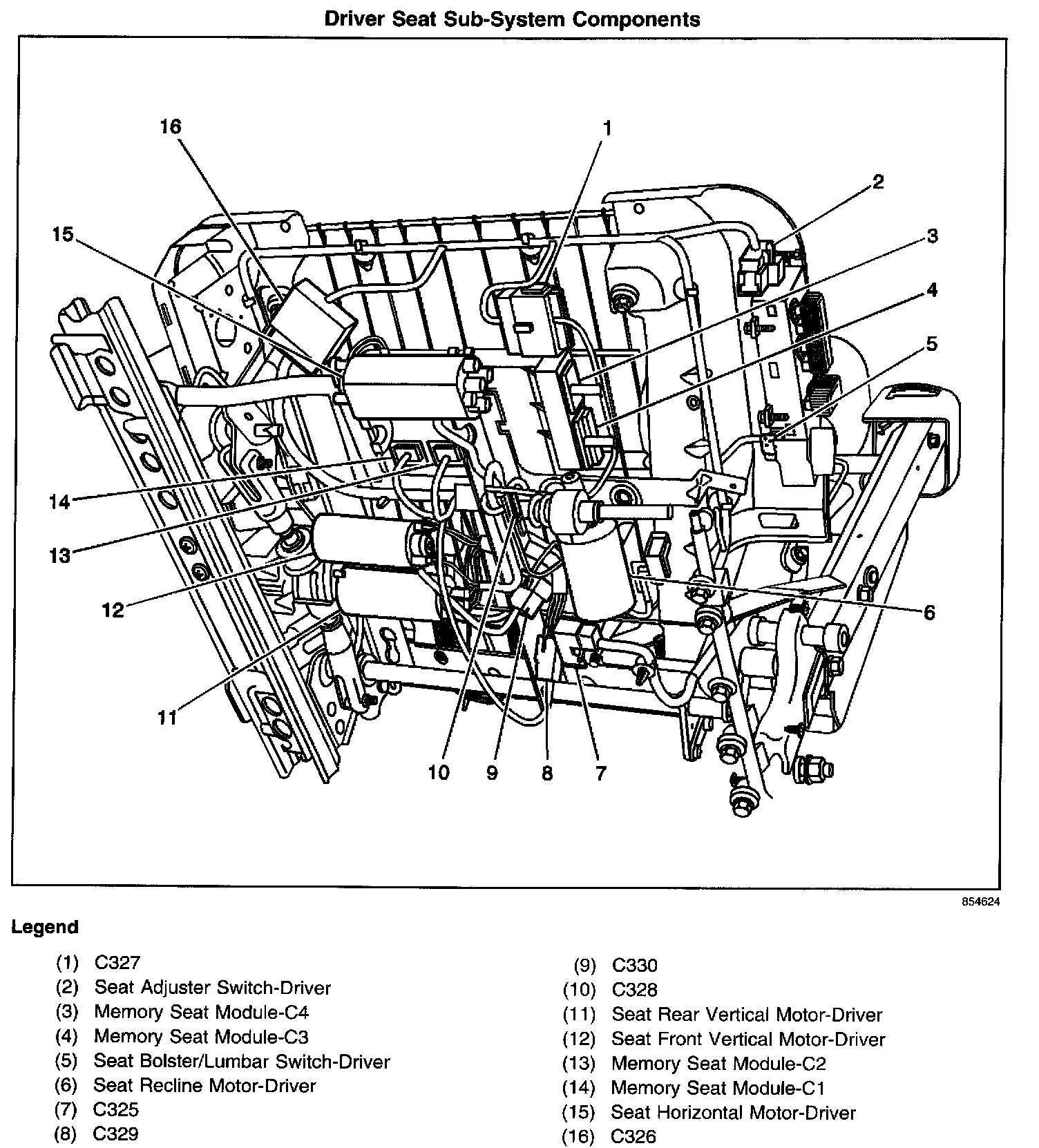 Driver Seat Sub-System Components

16
1
2
15
3
4
5
14
13
12
6
11
10
9
8
7

854624

Legend

(1) C327
(2) Seat Adjuster Switch-Driver
(3) Memory Seat Module-C4
(4) Memory Seat Module-C3
(5) Seat Bolster/Lumbar Switch-Driver
(6) Seat Recline Motor-Driver
(7) C325
(8) C329

(9) C330
(10) C328
(11) Seat Rear Vertical Motor-Driver
(12) Seat Front Vertical Motor-Driver
(13) Memory Seat Module-C2
(14) Memory Seat Module-C1
(15) Seat Horizontal Motor-Driver
(16) C326