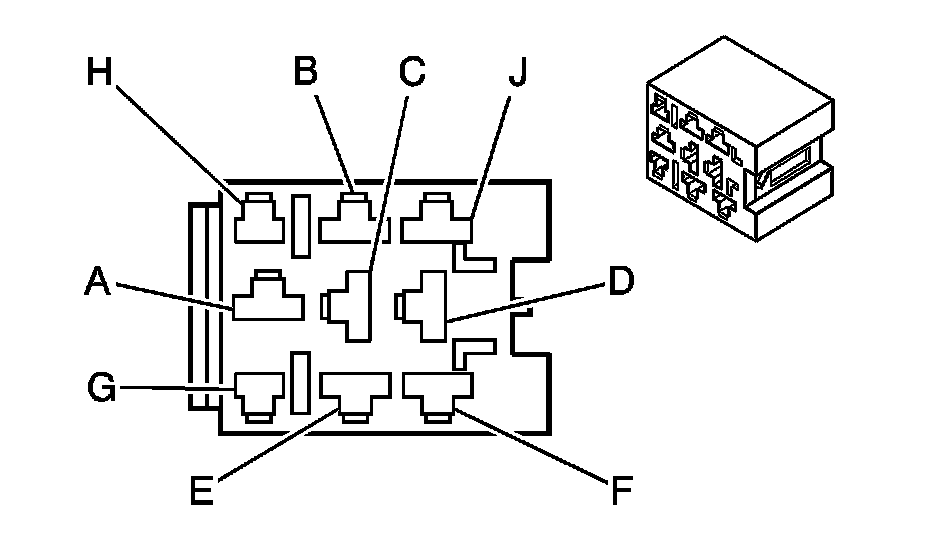 H
B
C
J
A
D
G
E
F