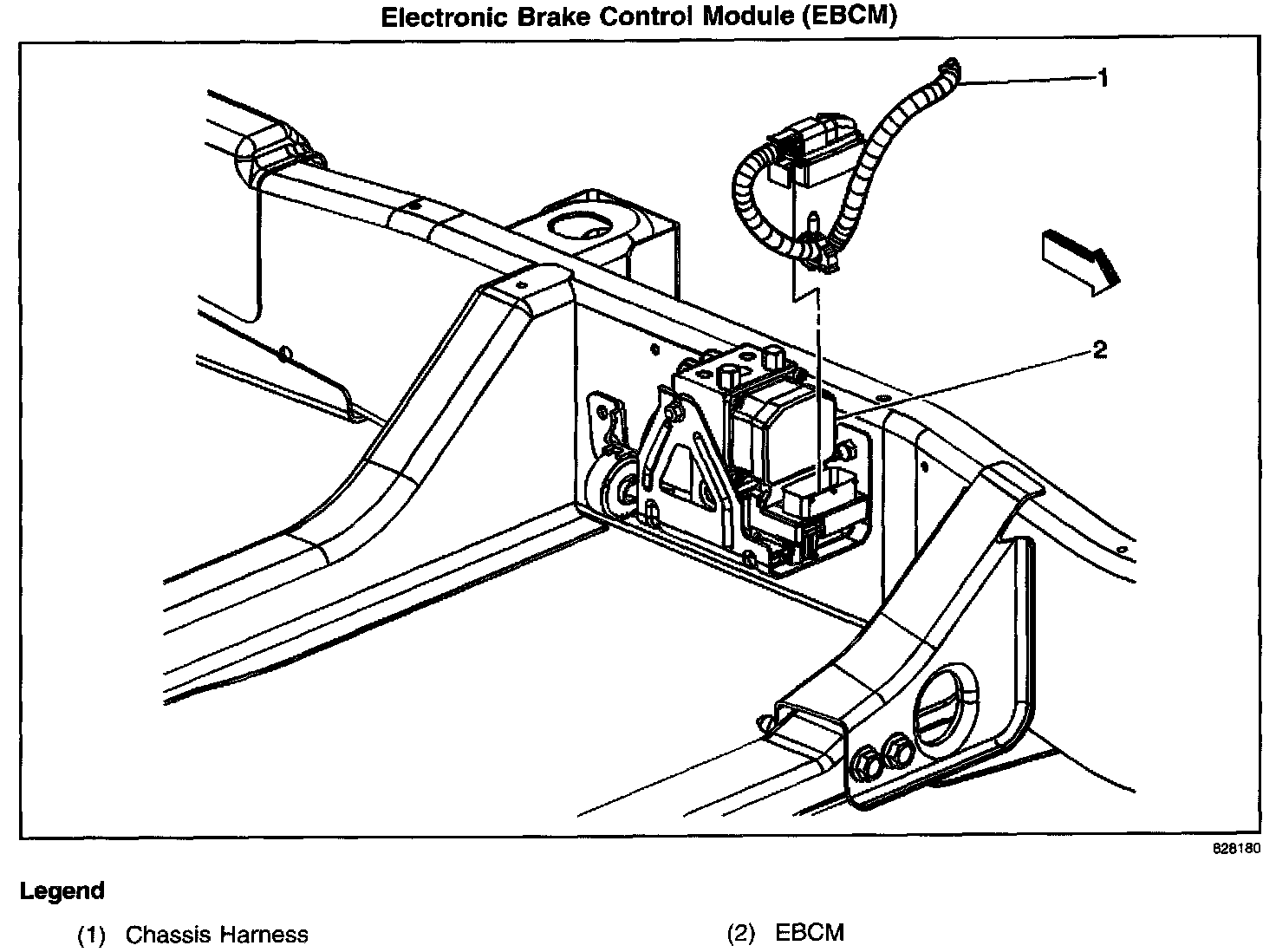 Electronic Brake Control Module (EBCM)

1

2

828180

Legend

(1) Chassis Harness

(2) EBCM