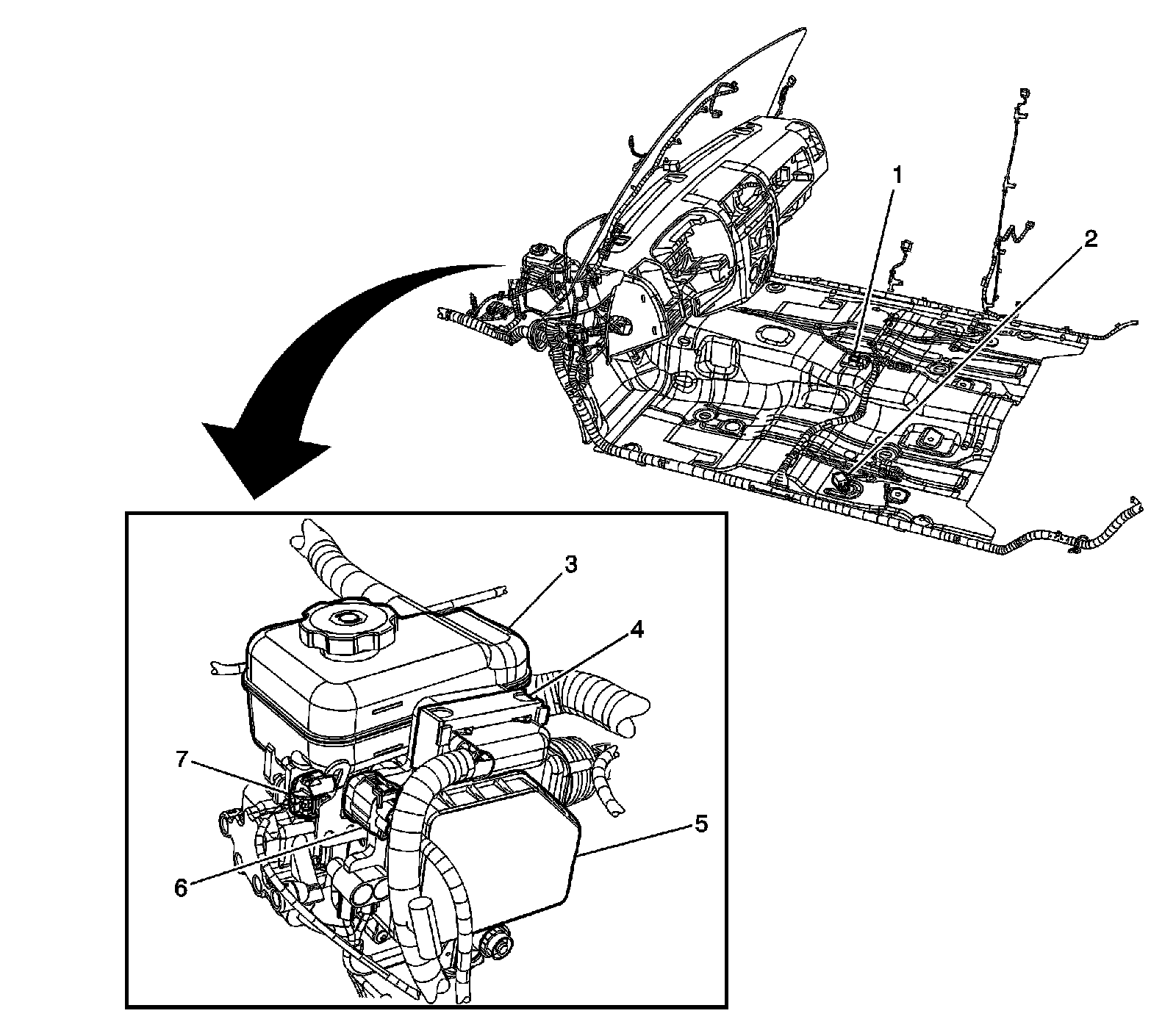 1
2
3
4
7
5
6