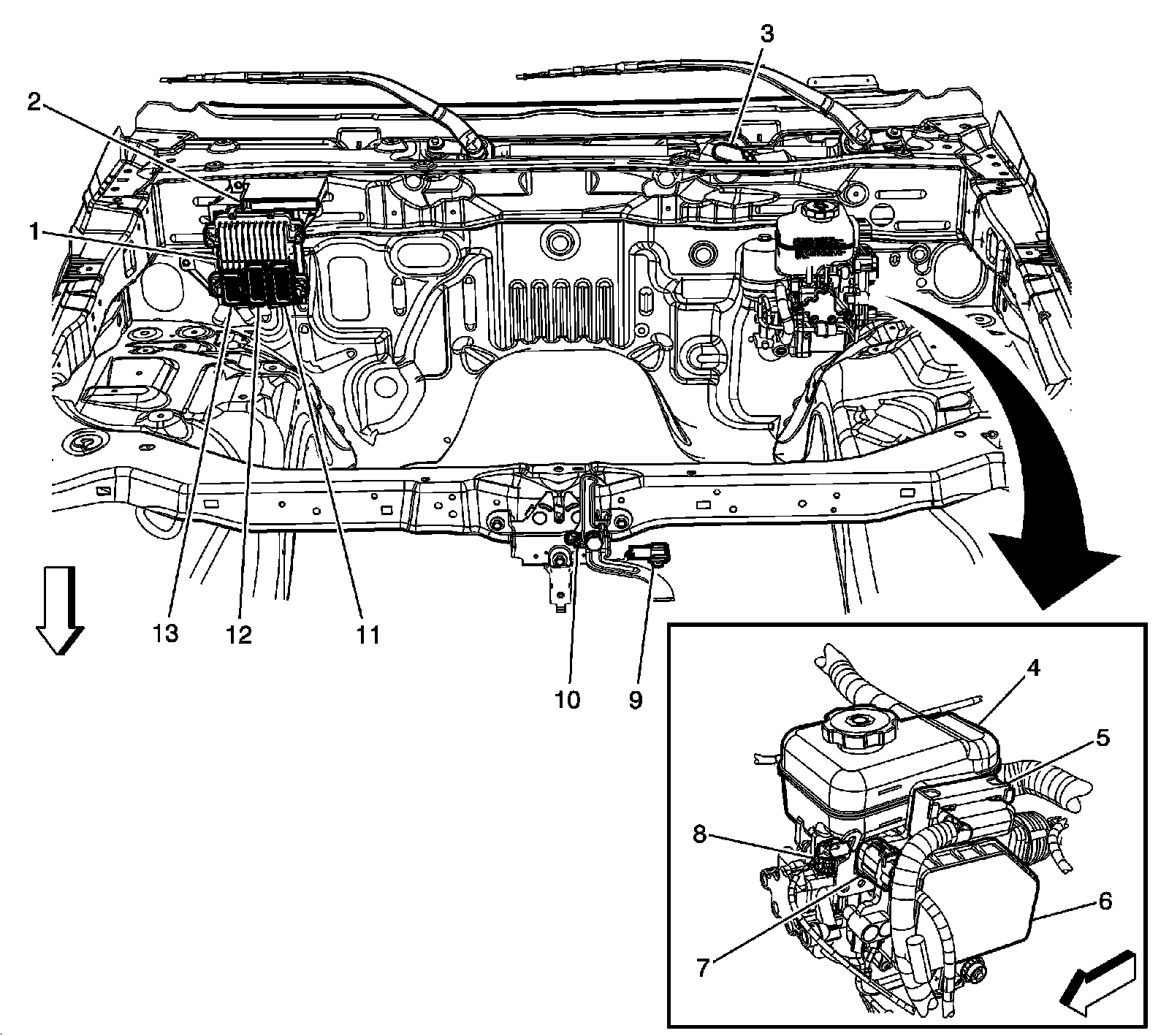 3
2
1
13
12
11
10
9
4
5
8
6
7