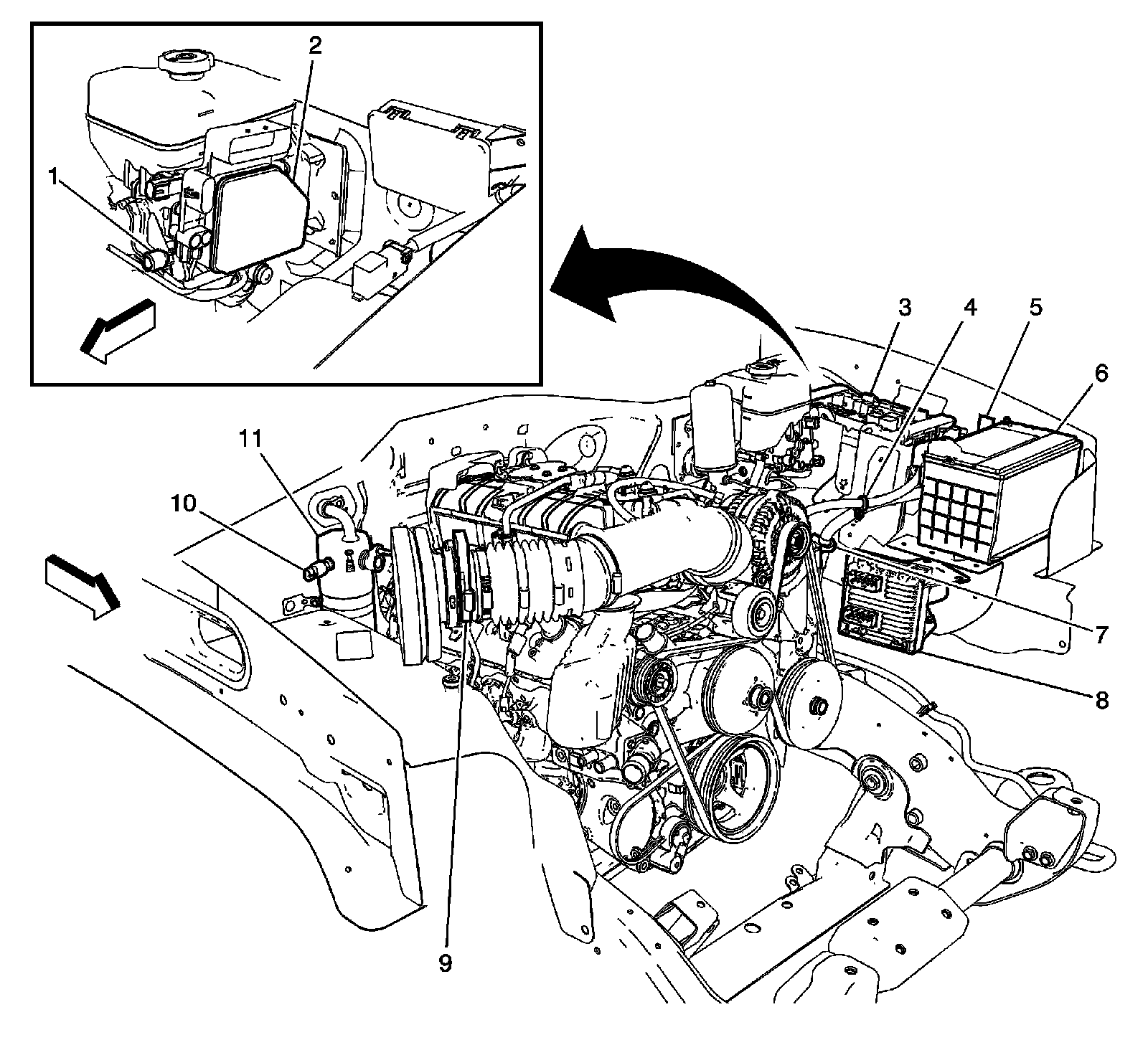 2
1
3
4
5
6
11
10
7
8
9