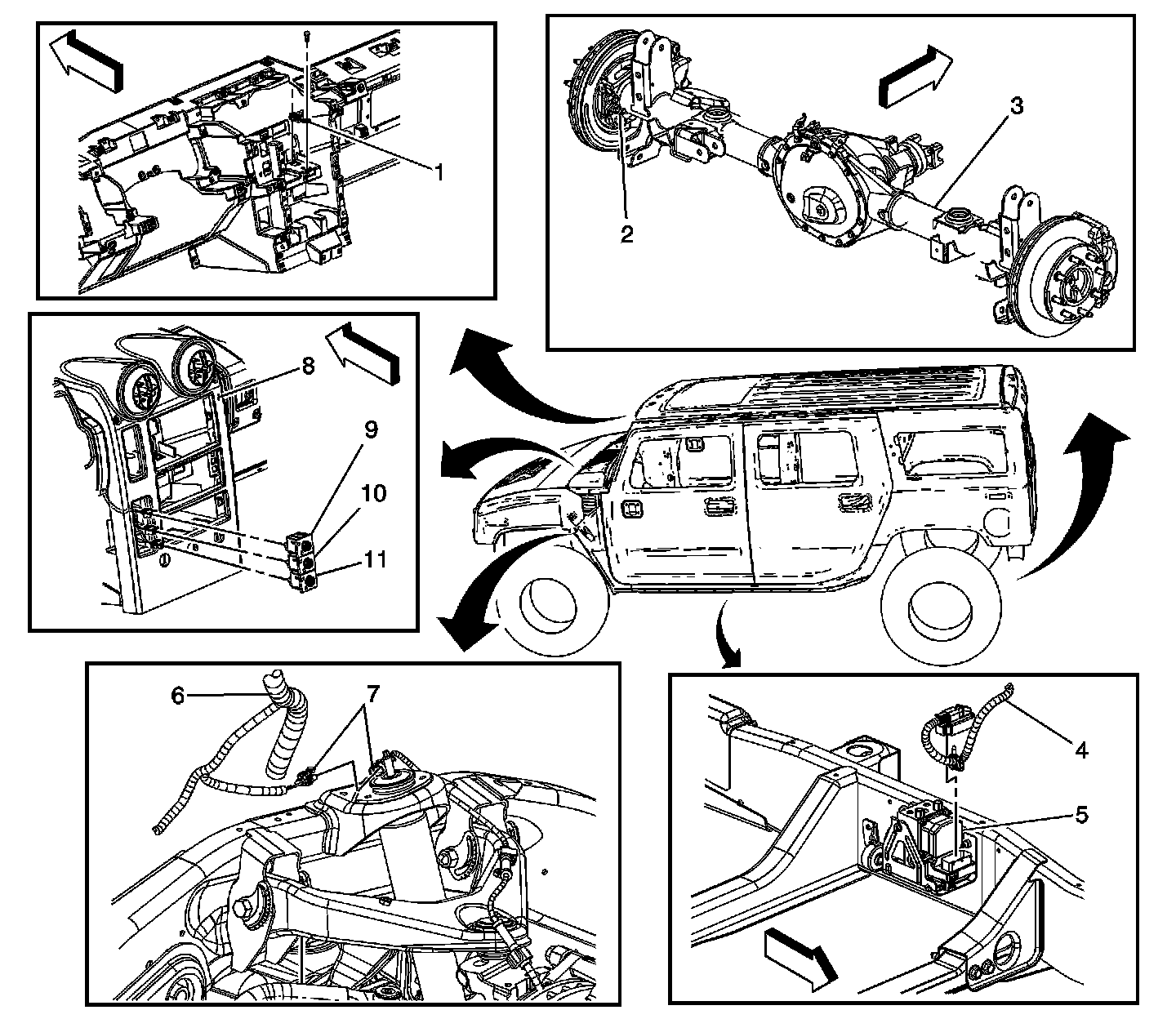 1
2
3
8
9
10
11
6
7
4
5