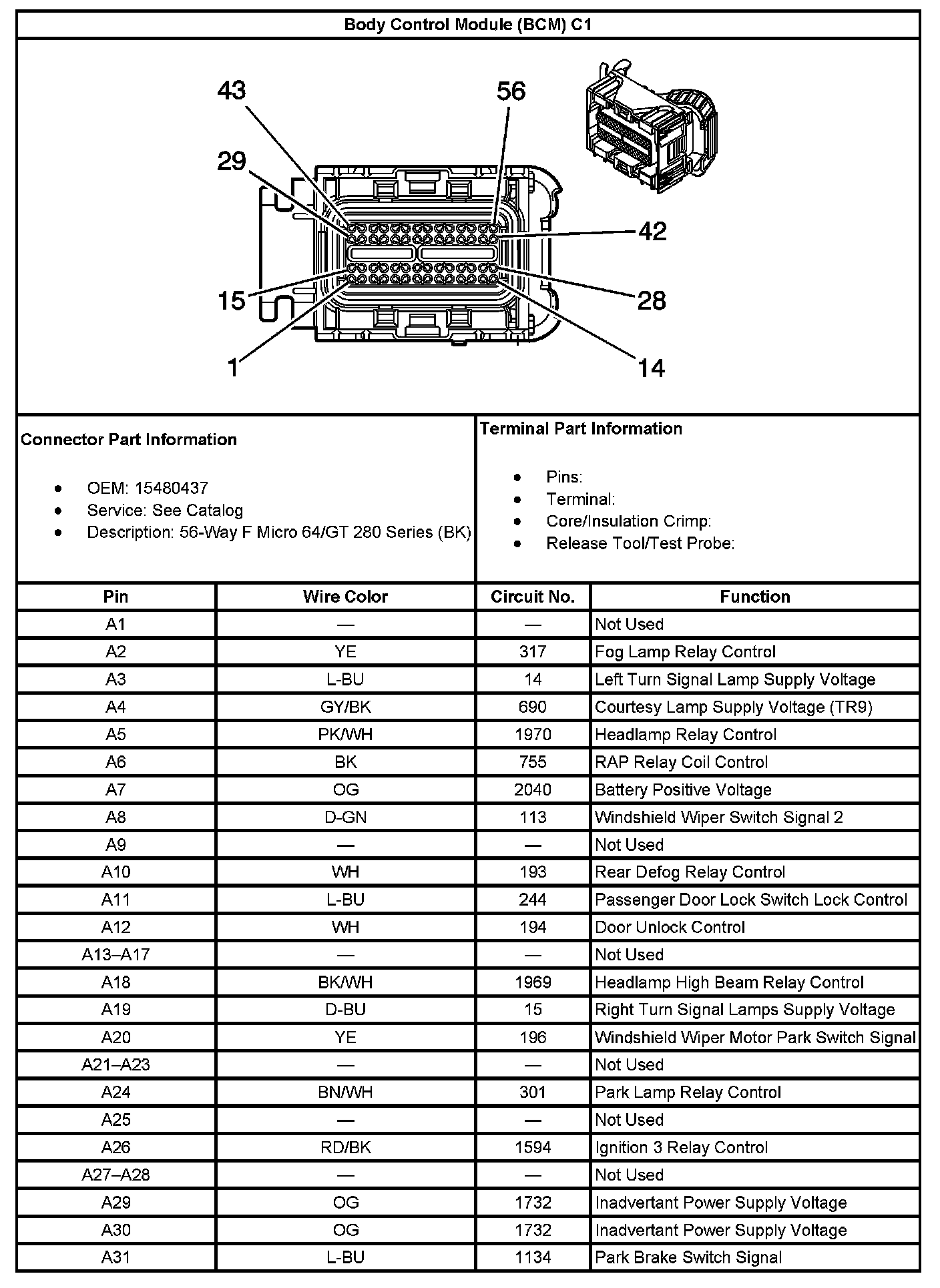 Body Control Module (BCM) C1

43
56
29
42
15
28
1
14

Connector Part Information

- OEM: 15480437
- Service: See Catalog
- Description: 56-Way F Micro 64/GT 280 Series (BK)

Terminal Part Information

- Pins:
- Terminal:
- Core/Insulation Crimp:
- Release Tool/Test Probe:

| Pin | Wire Color | Circuit No. | Function |
|---|---|---|---|
| A1 | — | — | Not Used |
| A2 | YE | 317 | Fog Lamp Relay Control |
| A3 | L-BU | 14 | Left Turn Signal Lamp Supply Voltage |
| A4 | GY/BK | 690 | Courtesy Lamp Supply Voltage (TR9) |
| A5 | PK/WH | 1970 | Headlamp Relay Control |
| A6 | BK | 755 | RAP Relay Coil Control |
| A7 | OG | 2040 | Battery Positive Voltage |
| A8 | D-GN | 113 | Windshield Wiper Switch Signal 2 |
| A9 | — | — | Not Used |
| A10 | WH | 193 | Rear Defog Relay Control |
| A11 | L-BU | 244 | Passenger Door Lock Switch Lock Control |
| A12 | WH | 194 | Door Unlock Control |
| A13–A17 | — | — | Not Used |
| A18 | BK/WH | 1969 | Headlamp High Beam Relay Control |
| A19 | D-BU | 15 | Right Turn Signal Lamps Supply Voltage |
| A20 | YE | 196 | Windshield Wiper Motor Park Switch Signal |
| A21–A23 | — | — | Not Used |
| A24 | BN/WH | 301 | Park Lamp Relay Control |
| A25 | — | — | Not Used |
| A26 | RD/BK | 1594 | Ignition 3 Relay Control |
| A27–A28 | — | — | Not Used |
| A29 | OG | 1732 | Inadvertant Power Supply Voltage |
| A30 | OG | 1732 | Inadvertant Power Supply Voltage |
| A31 | L-BU | 1134 | Park Brake Switch Signal |