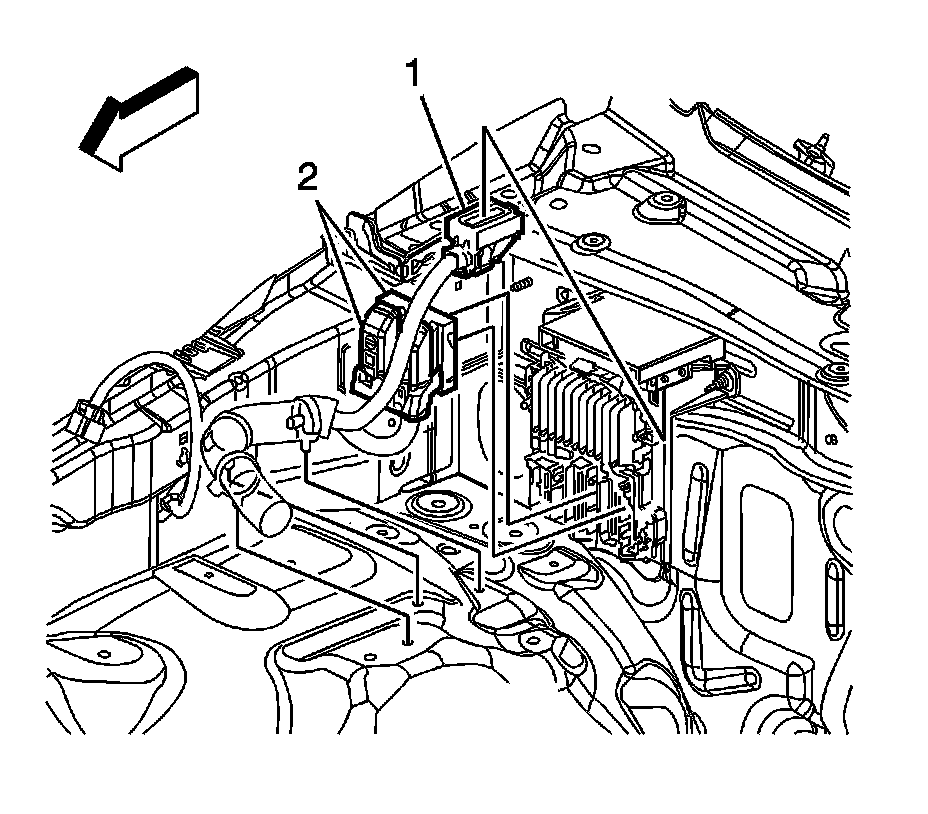 1
2