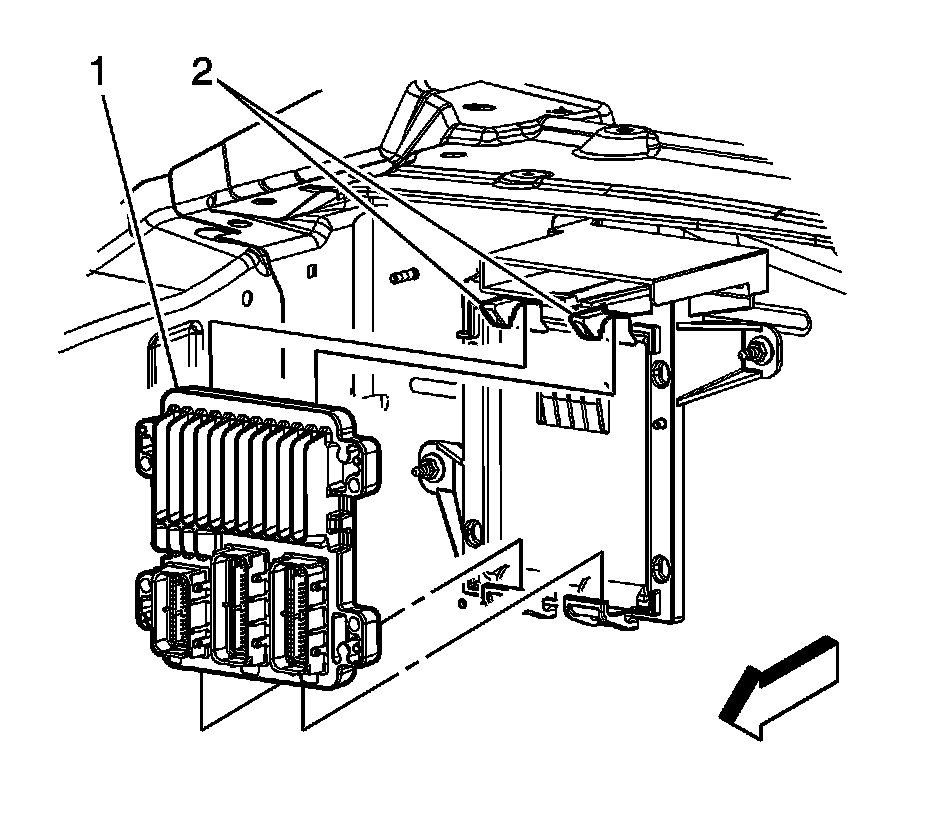 1
2