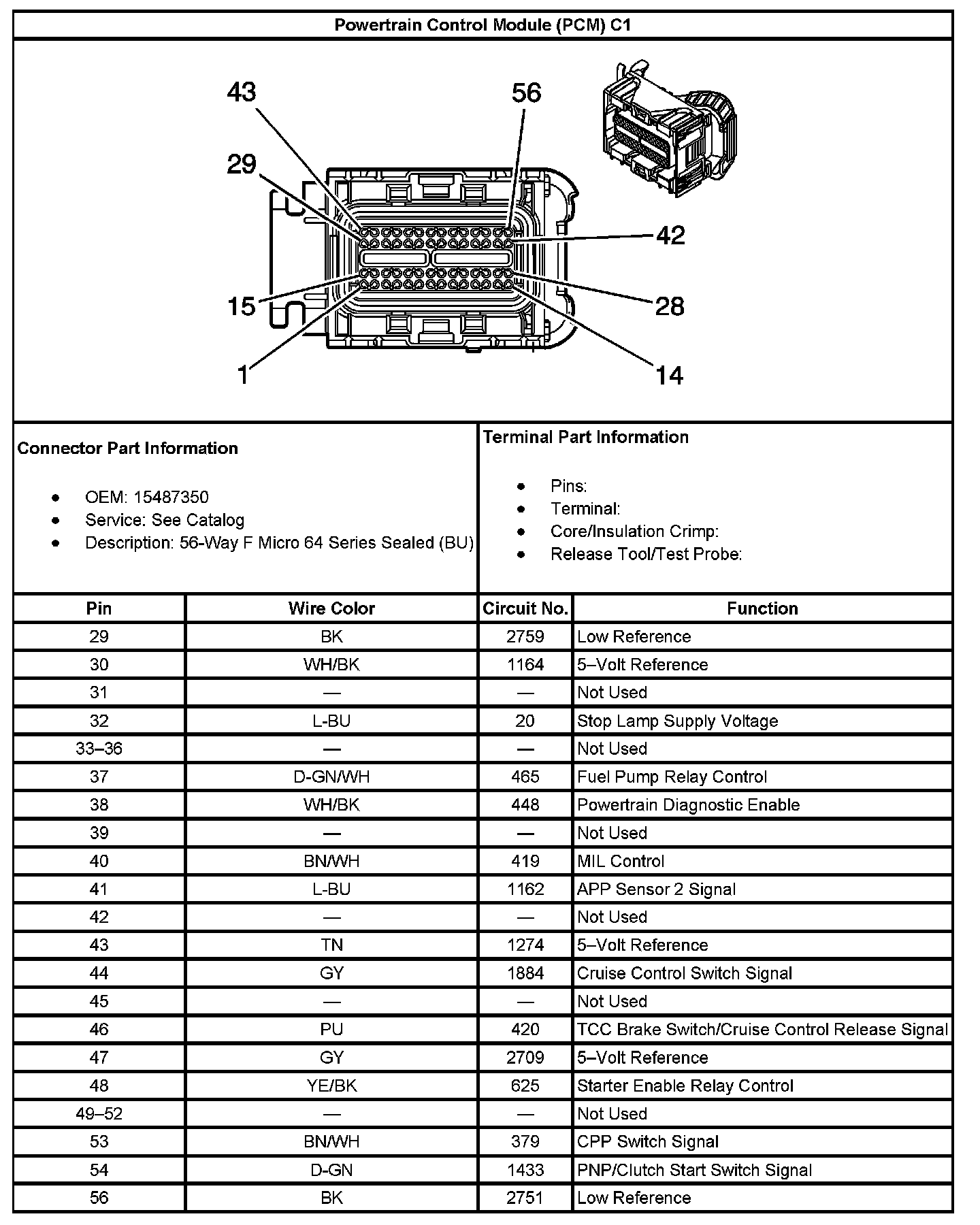 Powertrain Control Module (PCM) C1

43
56
29
42
15
28
1
14

Connector Part Information

- OEM: 15487350
- Service: See Catalog
- Description: 56-Way F Micro 64 Series Sealed (BU)

Terminal Part Information

- Pins:
- Terminal:
- Core/Insulation Crimp:
- Release Tool/Test Probe:

| Pin | Wire Color | Circuit No. | Function |
|---|---|---|---|
| 29 | BK | 2759 | Low Reference |
| 30 | WH/BK | 1164 | 5–Volt Reference |
| 31 | — | — | Not Used |
| 32 | L-BU | 20 | Stop Lamp Supply Voltage |
| 33–36 | — | — | Not Used |
| 37 | D-GN/WH | 465 | Fuel Pump Relay Control |
| 38 | WH/BK | 448 | Powertrain Diagnostic Enable |
| 39 | — | — | Not Used |
| 40 | BN/WH | 419 | MIL Control |
| 41 | L-BU | 1162 | APP Sensor 2 Signal |
| 42 | — | — | Not Used |
| 43 | TN | 1274 | 5–Volt Reference |
| 44 | GY | 1884 | Cruise Control Switch Signal |
| 45 | — | — | Not Used |
| 46 | PU | 420 | TCC Brake Switch/Cruise Control Release Signal |
| 47 | GY | 2709 | 5–Volt Reference |
| 48 | YE/BK | 625 | Starter Enable Relay Control |
| 49–52 | — | — | Not Used |
| 53 | BN/WH | 379 | CPP Switch Signal |
| 54 | D-GN | 1433 | PNP/Clutch Start Switch Signal |
| 56 | BK | 2751 | Low Reference |