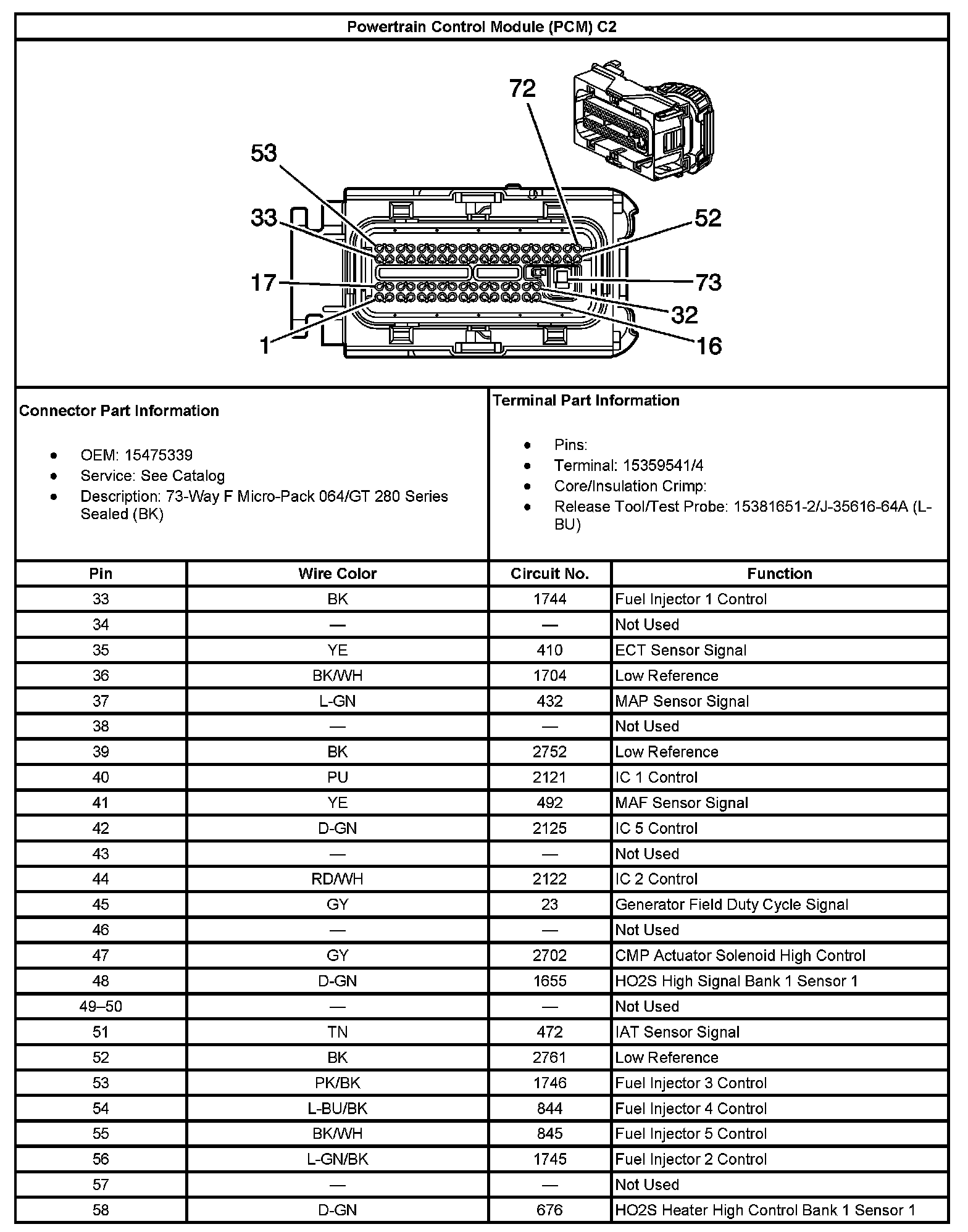 Powertrain Control Module (PCM) C2

72
53
33
52
17
73
32
1
16

Connector Part Information

- OEM: 15475339
- Service: See Catalog
- Description: 73-Way F Micro-Pack 064/GT 280 Series Sealed (BK)

Terminal Part Information

- Pins:
- Terminal: 15359541/4
- Core/Insulation Crimp:
- Release Tool/Test Probe: 15381651-2/J-35616-64A (L-BU)

| Pin | Wire Color | Circuit No. | Function |
|---|---|---|---|
| 33 | BK | 1744 | Fuel Injector 1 Control |
| 34 | — | — | Not Used |
| 35 | YE | 410 | ECT Sensor Signal |
| 36 | BK/WH | 1704 | Low Reference |
| 37 | L-GN | 432 | MAP Sensor Signal |
| 38 | — | — | Not Used |
| 39 | BK | 2752 | Low Reference |
| 40 | PU | 2121 | IC 1 Control |
| 41 | YE | 492 | MAF Sensor Signal |
| 42 | D-GN | 2125 | IC 5 Control |
| 43 | — | — | Not Used |
| 44 | RD/WH | 2122 | IC 2 Control |
| 45 | GY | 23 | Generator Field Duty Cycle Signal |
| 46 | — | — | Not Used |
| 47 | GY | 2702 | CMP Actuator Solenoid High Control |
| 48 | D-GN | 1655 | HO2S High Signal Bank 1 Sensor 1 |
| 49–50 | — | — | Not Used |
| 51 | TN | 472 | IAT Sensor Signal |
| 52 | BK | 2761 | Low Reference |
| 53 | PK/BK | 1746 | Fuel Injector 3 Control |
| 54 | L-BU/BK | 844 | Fuel Injector 4 Control |
| 55 | BK/WH | 845 | Fuel Injector 5 Control |
| 56 | L-GN/BK | 1745 | Fuel Injector 2 Control |
| 57 | — | — | Not Used |
| 58 | D-GN | 676 | HO2S Heater High Control Bank 1 Sensor 1 |