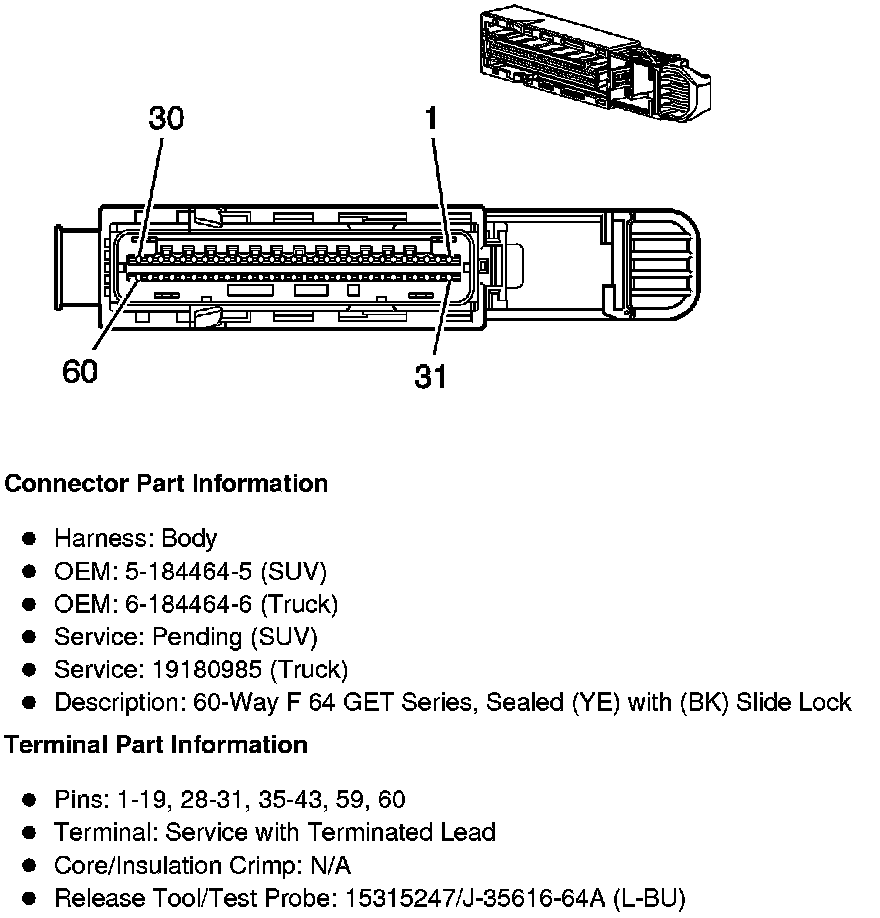 30
1
60
31

**Connector Part Information**

- Harness: Body
- OEM: 5-184464-5 (SUV)
- OEM: 6-184464-6 (Truck)
- Service: Pending (SUV)
- Service: 19180985 (Truck)
- Description: 60-Way F 64 GET Series, Sealed (YE) with (BK) Slide Lock

**Terminal Part Information**

- Pins: 1-19, 28-31, 35-43, 59, 60
- Terminal: Service with Terminated Lead
- Core/Insulation Crimp: N/A
- Release Tool/Test Probe: 15315247/J-35616-64A (L-BU)