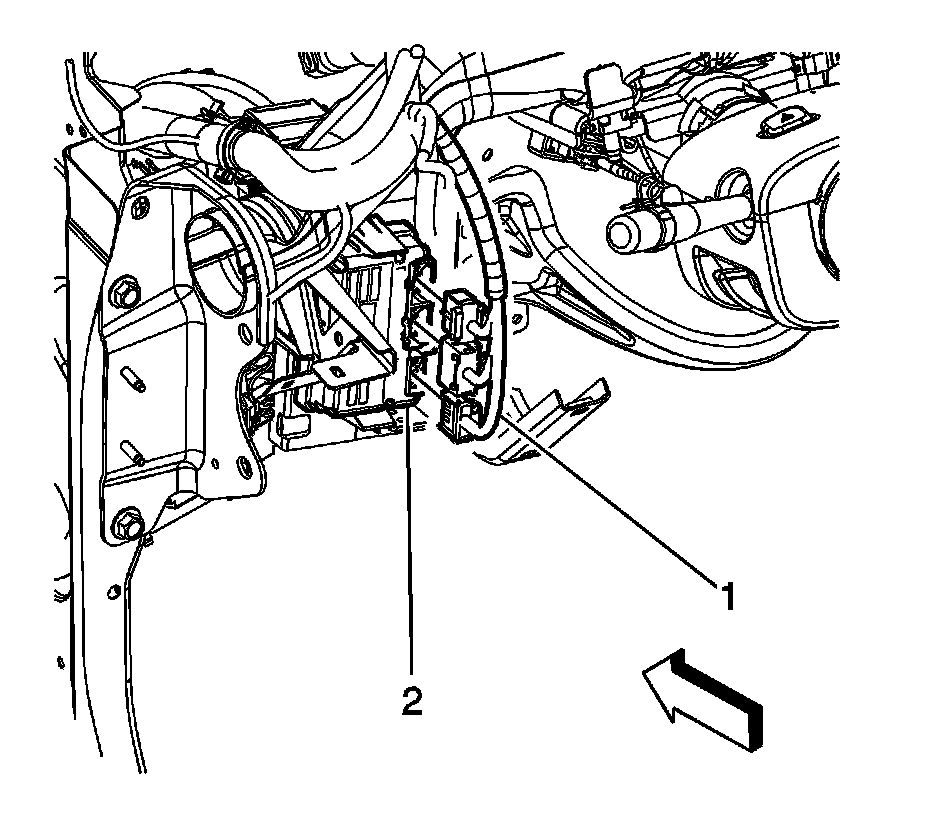 1
2