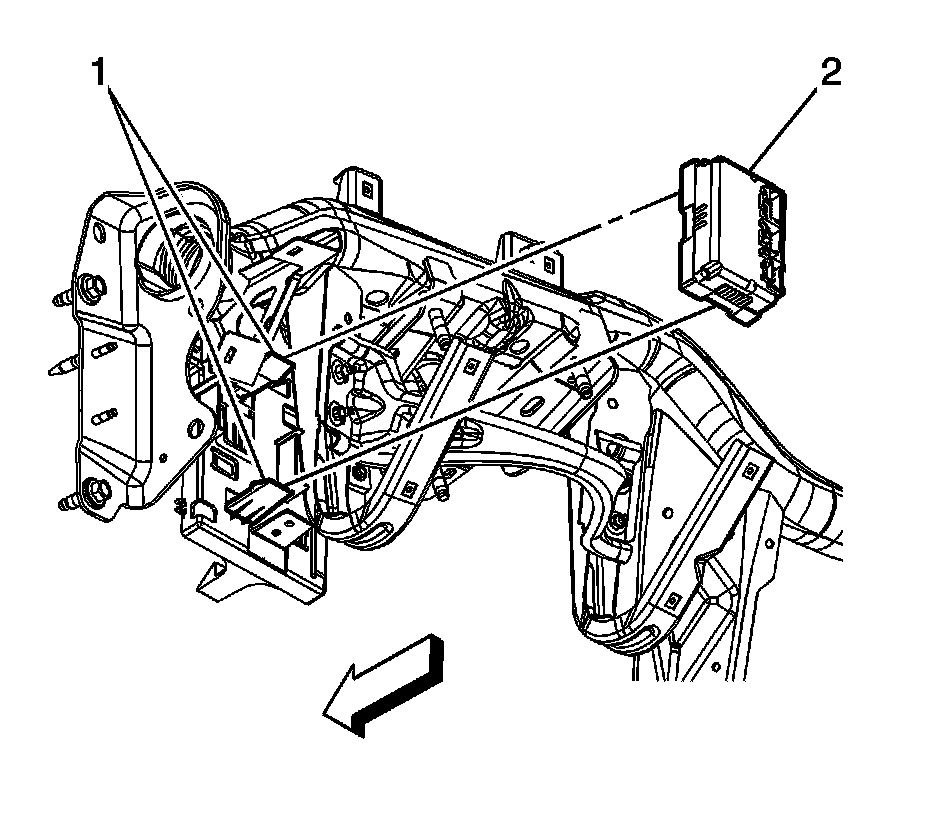 1
2