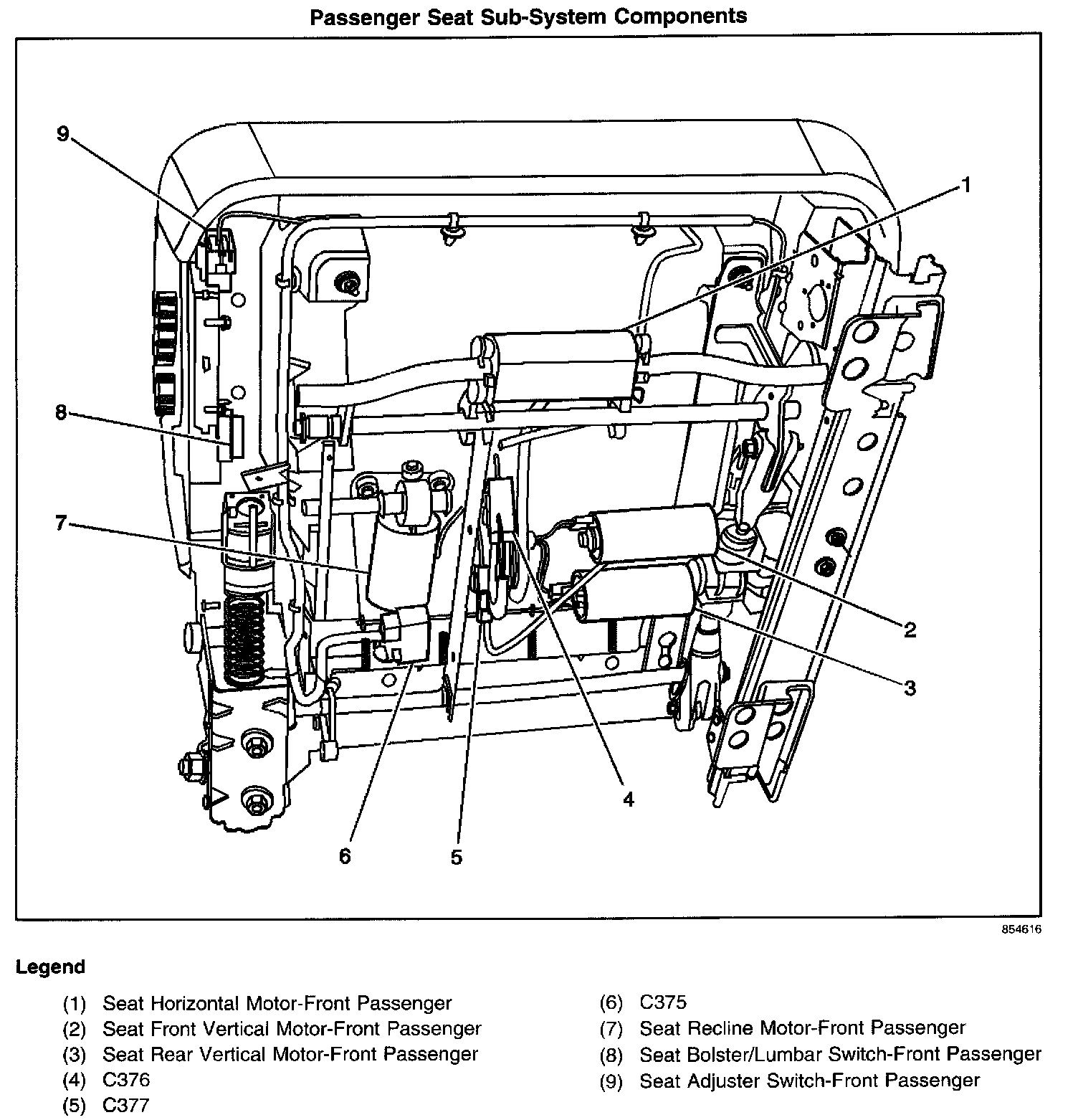 Passenger Seat Sub-System Components

9

1

8

7

2

3

4

6

5

854616

Legend

(1) Seat Horizontal Motor-Front Passenger
(2) Seat Front Vertical Motor-Front Passenger
(3) Seat Rear Vertical Motor-Front Passenger
(4) C376
(5) C377

(6) C375
(7) Seat Recline Motor-Front Passenger
(8) Seat Bolster/Lumbar Switch-Front Passenger
(9) Seat Adjuster Switch-Front Passenger