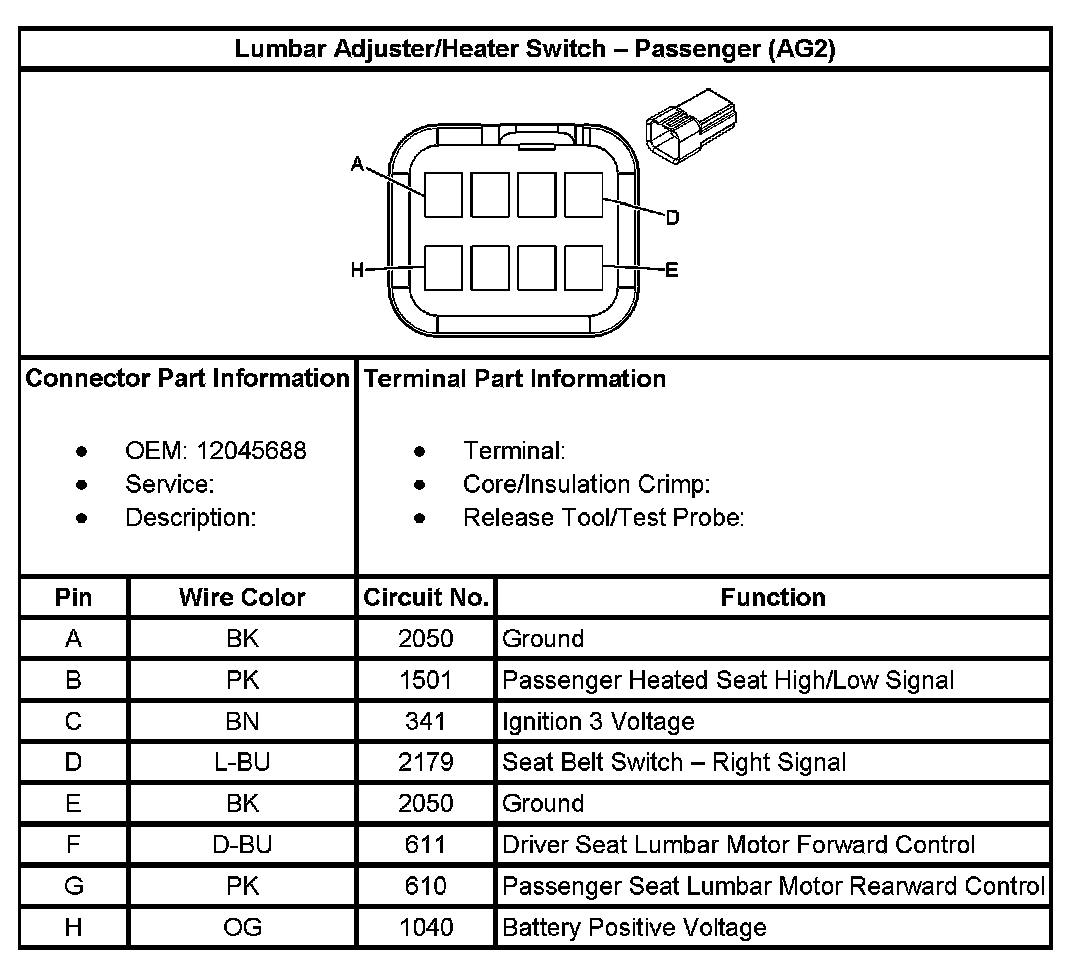 Lumbar Adjuster/Heater Switch – Passenger (AG2)

A
D
H
E

Connector Part Information

- OEM: 12045688
- Service:
- Description:

Terminal Part Information

- Terminal:
- Core/Insulation Crimp:
- Release Tool/Test Probe:

| Pin | Wire Color | Circuit No. | Function |
|---|---|---|---|
| A | BK | 2050 | Ground |
| B | PK | 1501 | Passenger Heated Seat High/Low Signal |
| C | BN | 341 | Ignition 3 Voltage |
| D | L-BU | 2179 | Seat Belt Switch – Right Signal |
| E | BK | 2050 | Ground |
| F | D-BU | 611 | Driver Seat Lumbar Motor Forward Control |
| G | PK | 610 | Passenger Seat Lumbar Motor Rearward Control |
| H | OG | 1040 | Battery Positive Voltage |