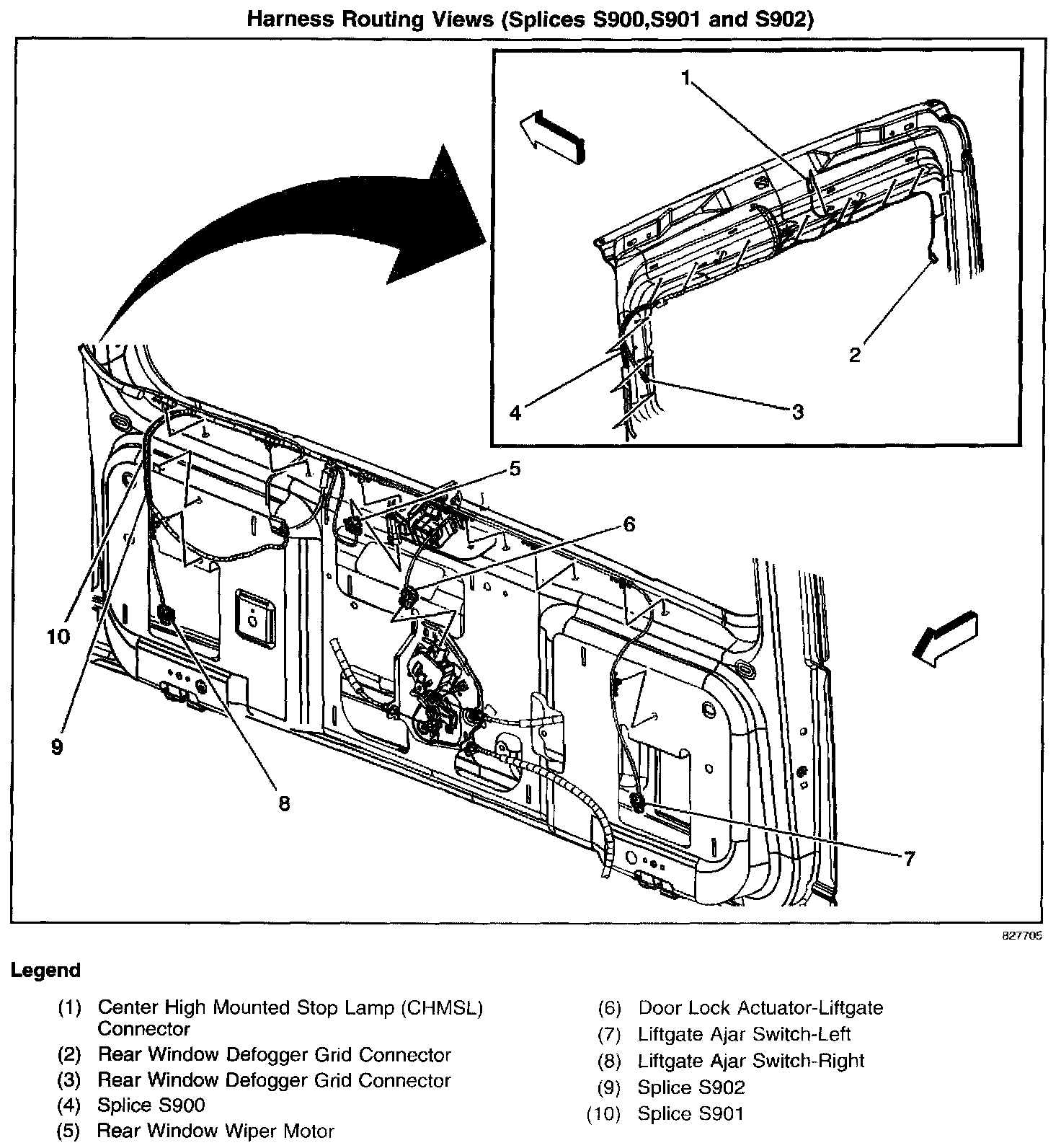 Harness Routing Views (Splices S900,S901 and S902)

1

2

4

3

5

6

10

9

8

7

827705

Legend

(1) Center High Mounted Stop Lamp (CHMSL) Connector

(2) Rear Window Defogger Grid Connector

(3) Rear Window Defogger Grid Connector

(4) Splice S900

(5) Rear Window Wiper Motor

(6) Door Lock Actuator-Liftgate

(7) Liftgate Ajar Switch-Left

(8) Liftgate Ajar Switch-Right

(9) Splice S902

(10) Splice S901