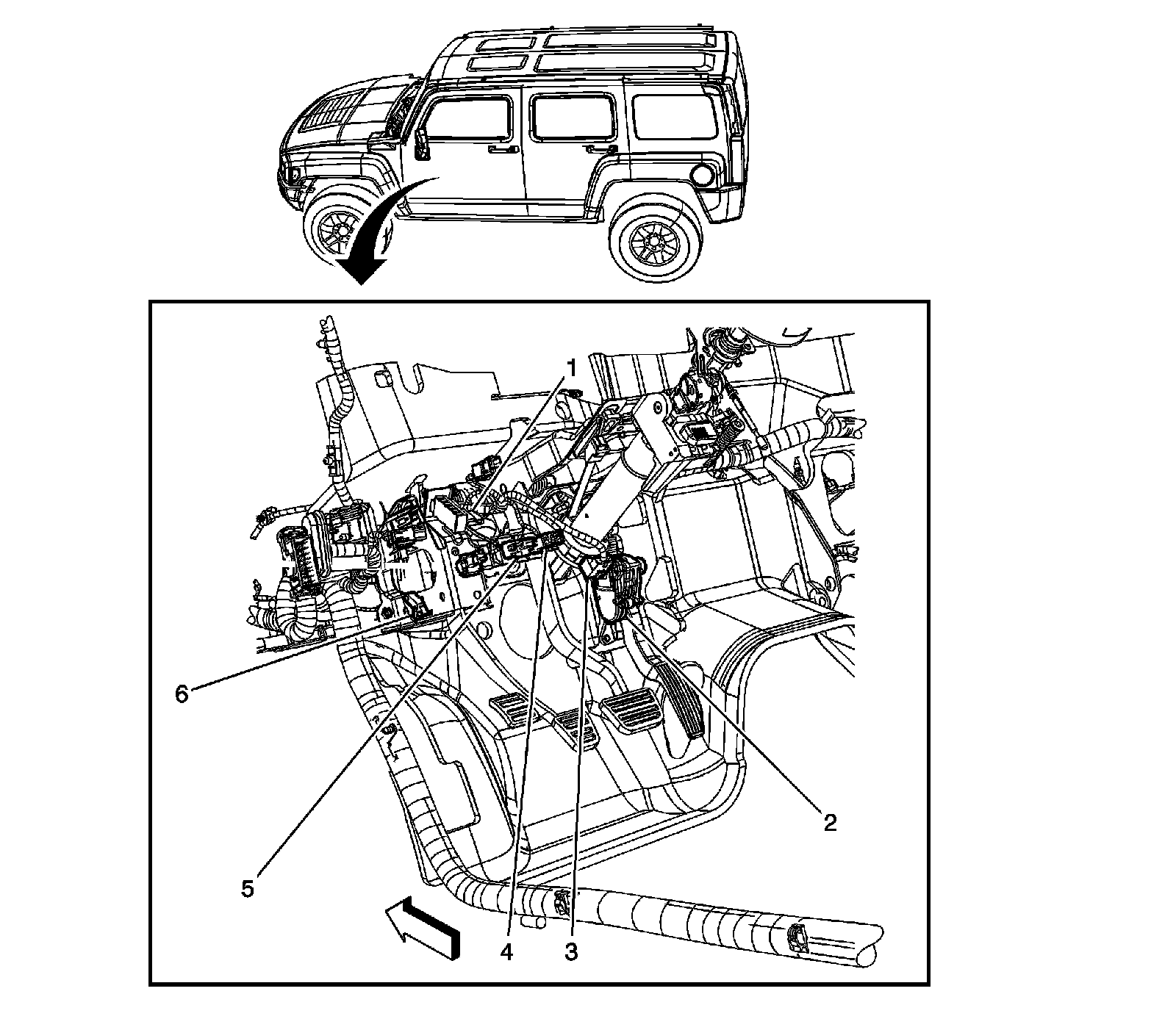 1
6
2
5
4
3