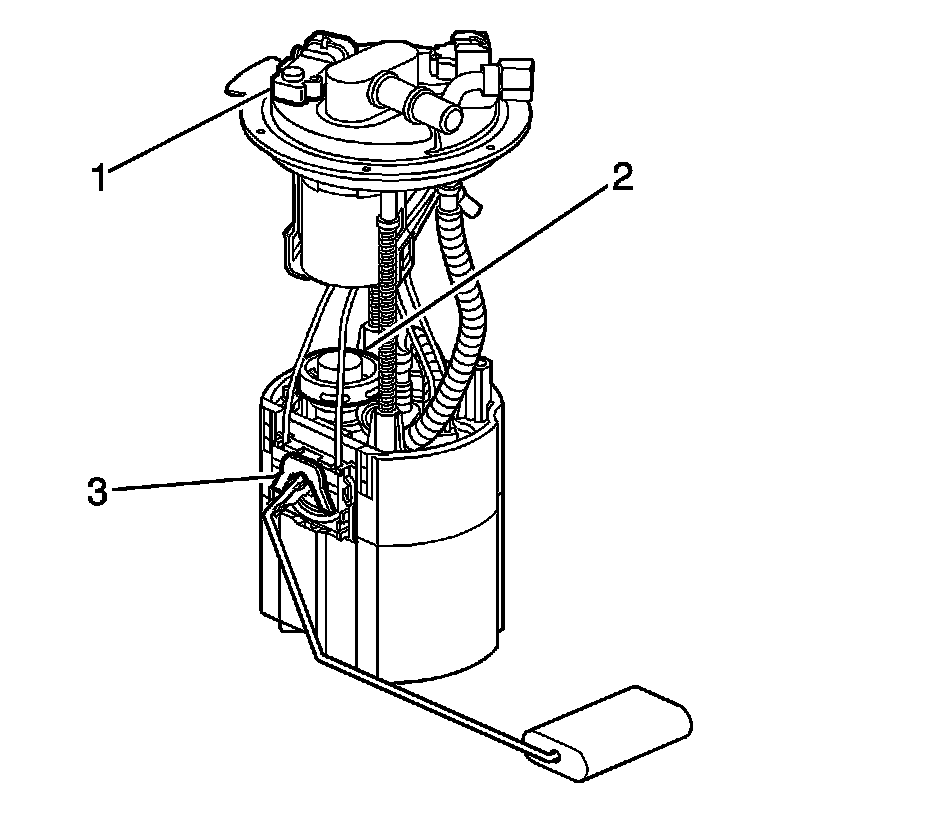 1
2
3