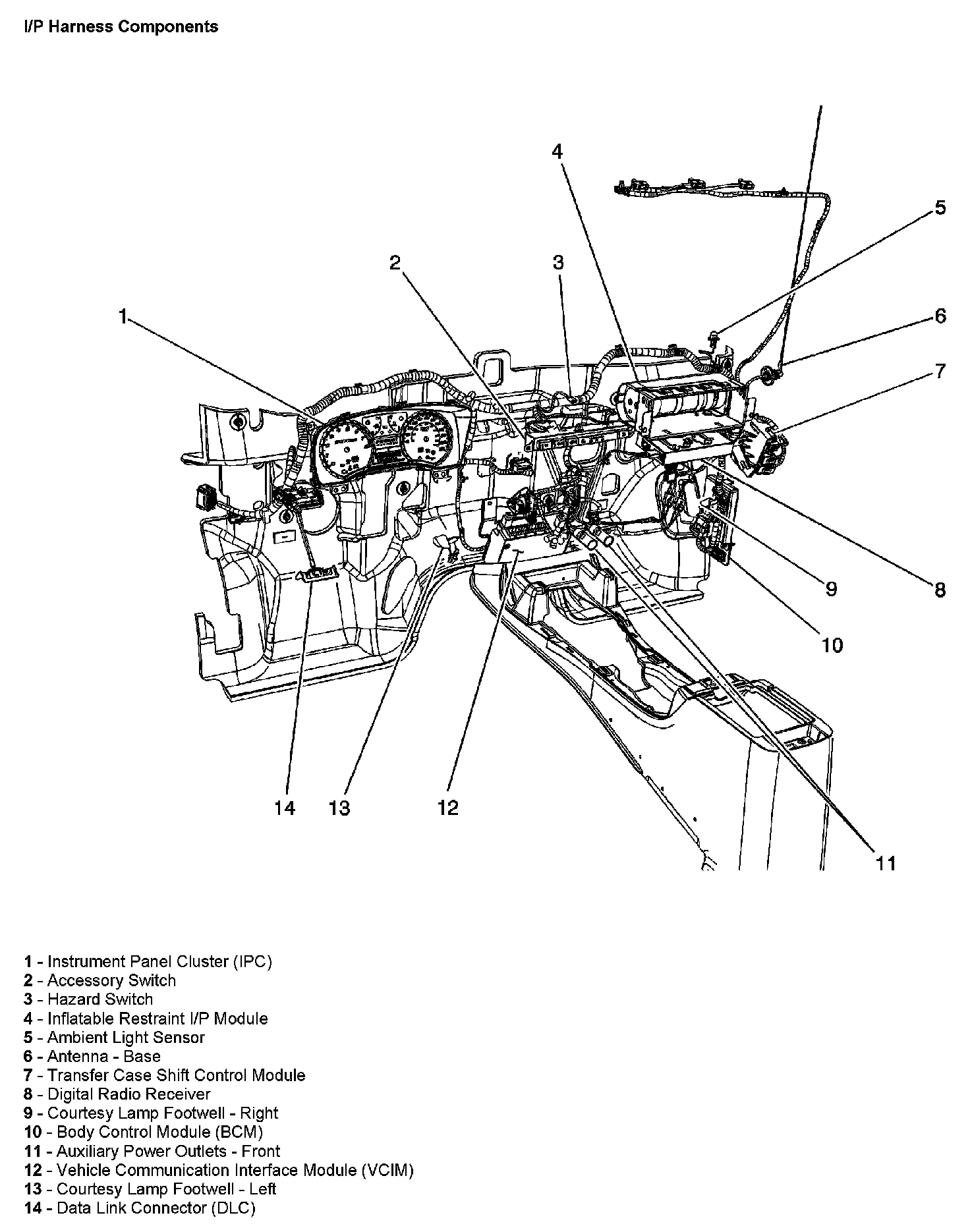 I/P Harness Components

4
5
2
3
1
6
7
9
8
10
14
13
12
11

1 - Instrument Panel Cluster (IPC)
2 - Accessory Switch
3 - Hazard Switch
4 - Inflatable Restraint I/P Module
5 - Ambient Light Sensor
6 - Antenna - Base
7 - Transfer Case Shift Control Module
8 - Digital Radio Receiver
9 - Courtesy Lamp Footwell - Right
10 - Body Control Module (BCM)
11 - Auxiliary Power Outlets - Front
12 - Vehicle Communication Interface Module (VCIM)
13 - Courtesy Lamp Footwell - Left
14 - Data Link Connector (DLC)