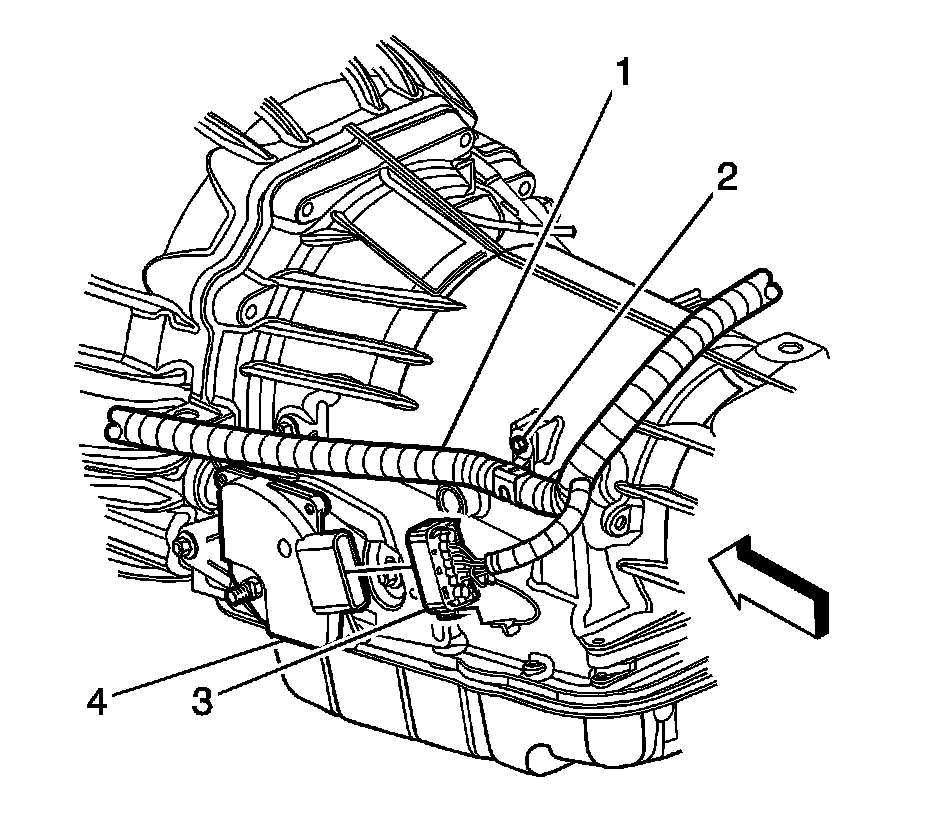 1
2
4
3