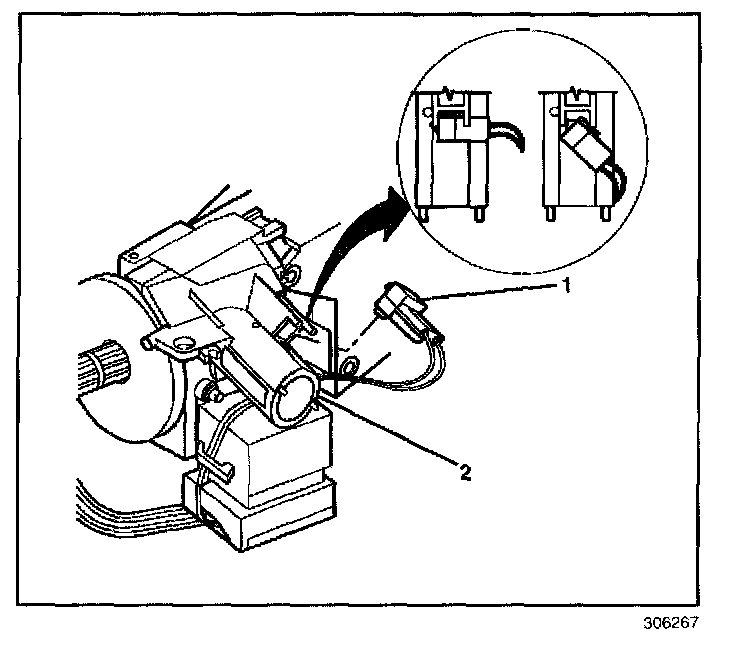 1

2

306267