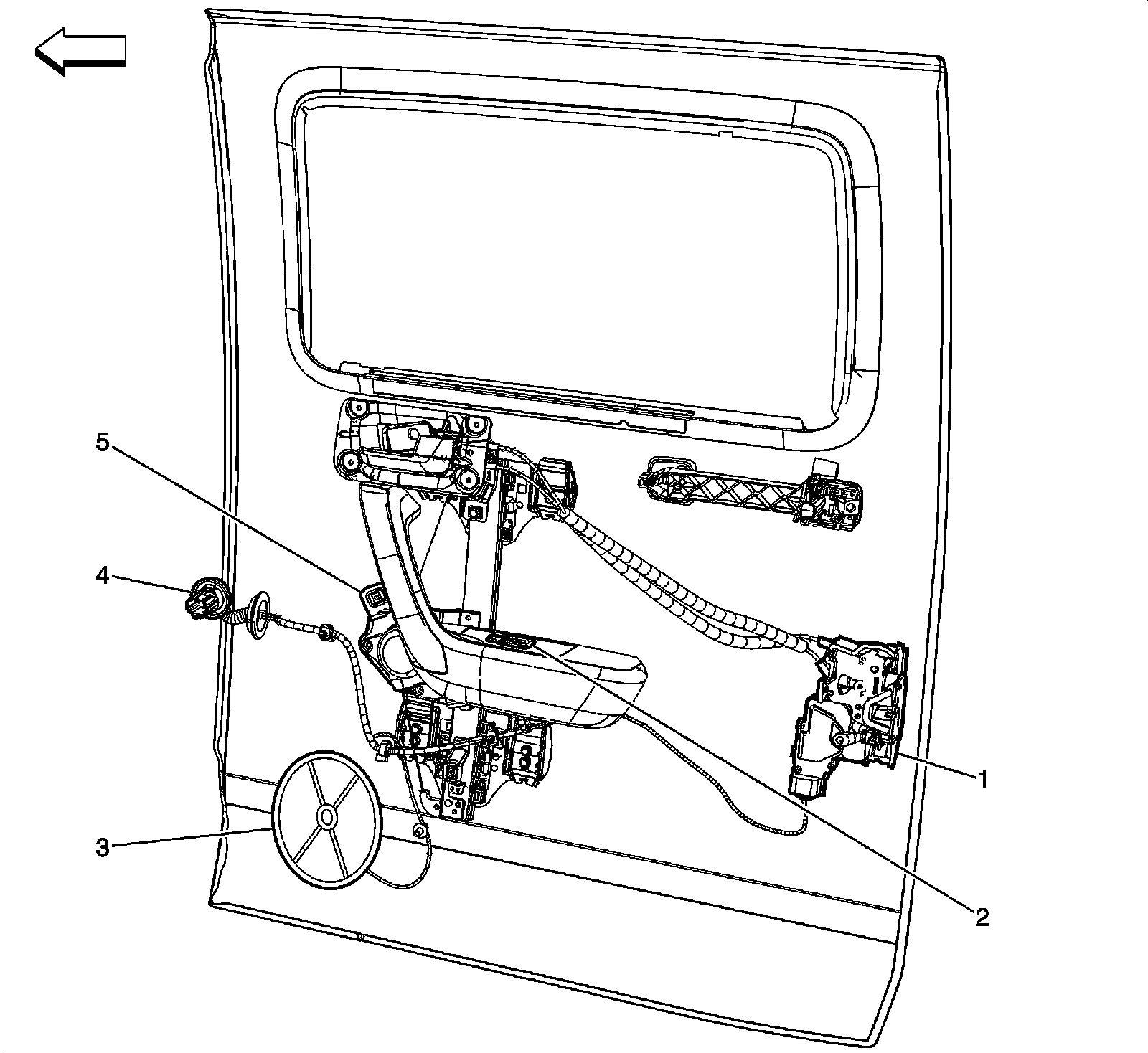 5

4

3

1

2