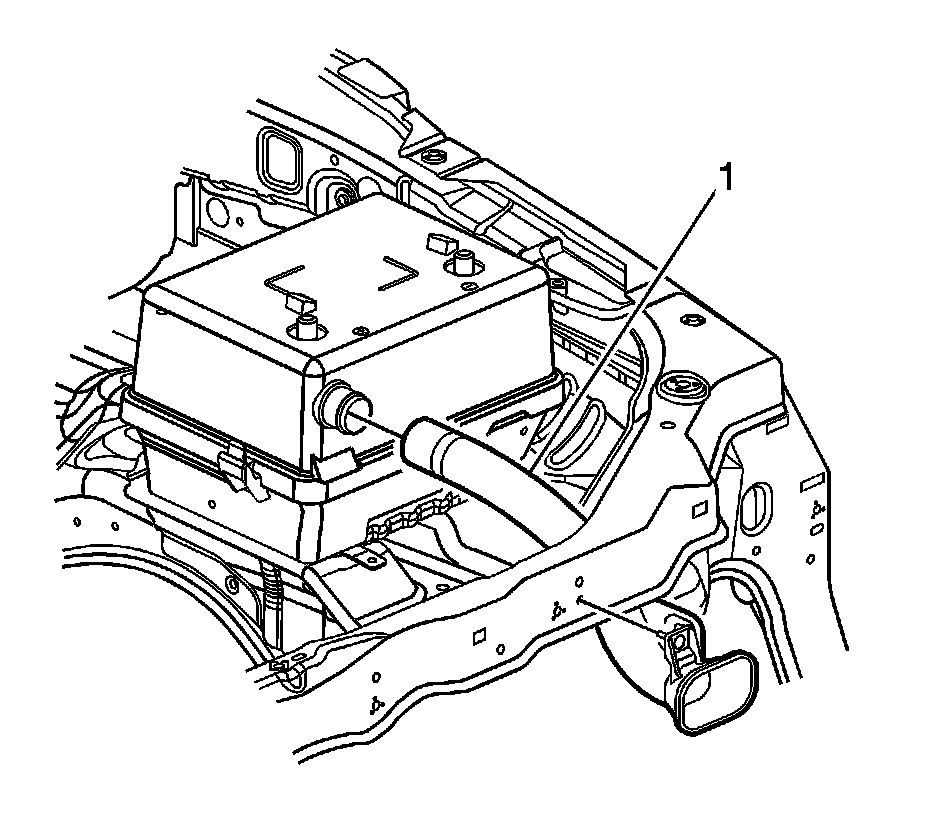 1