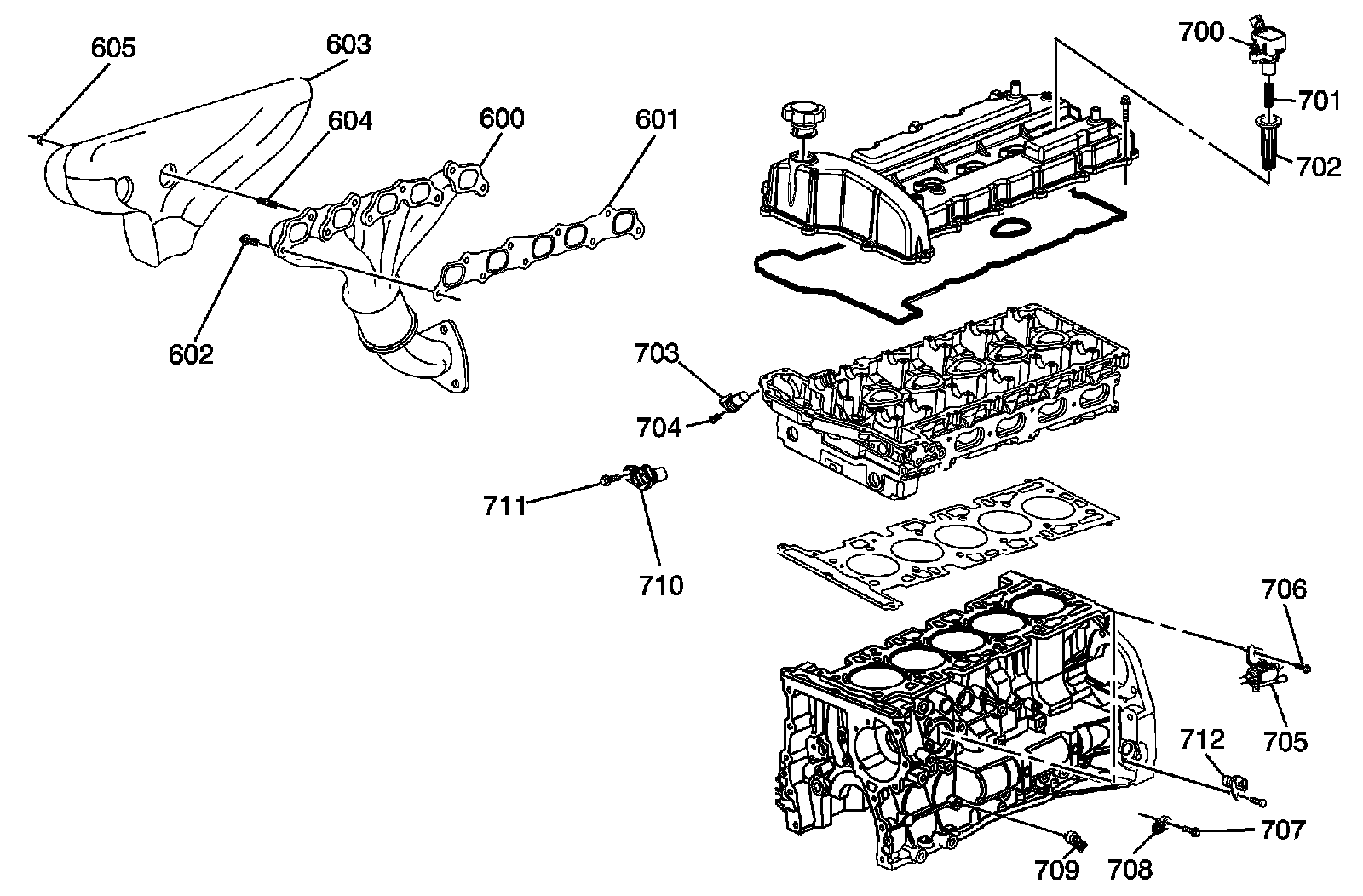 605
603
604
600
601
602
700
701
702
703
704
711
710
706
705
712
707
709
708