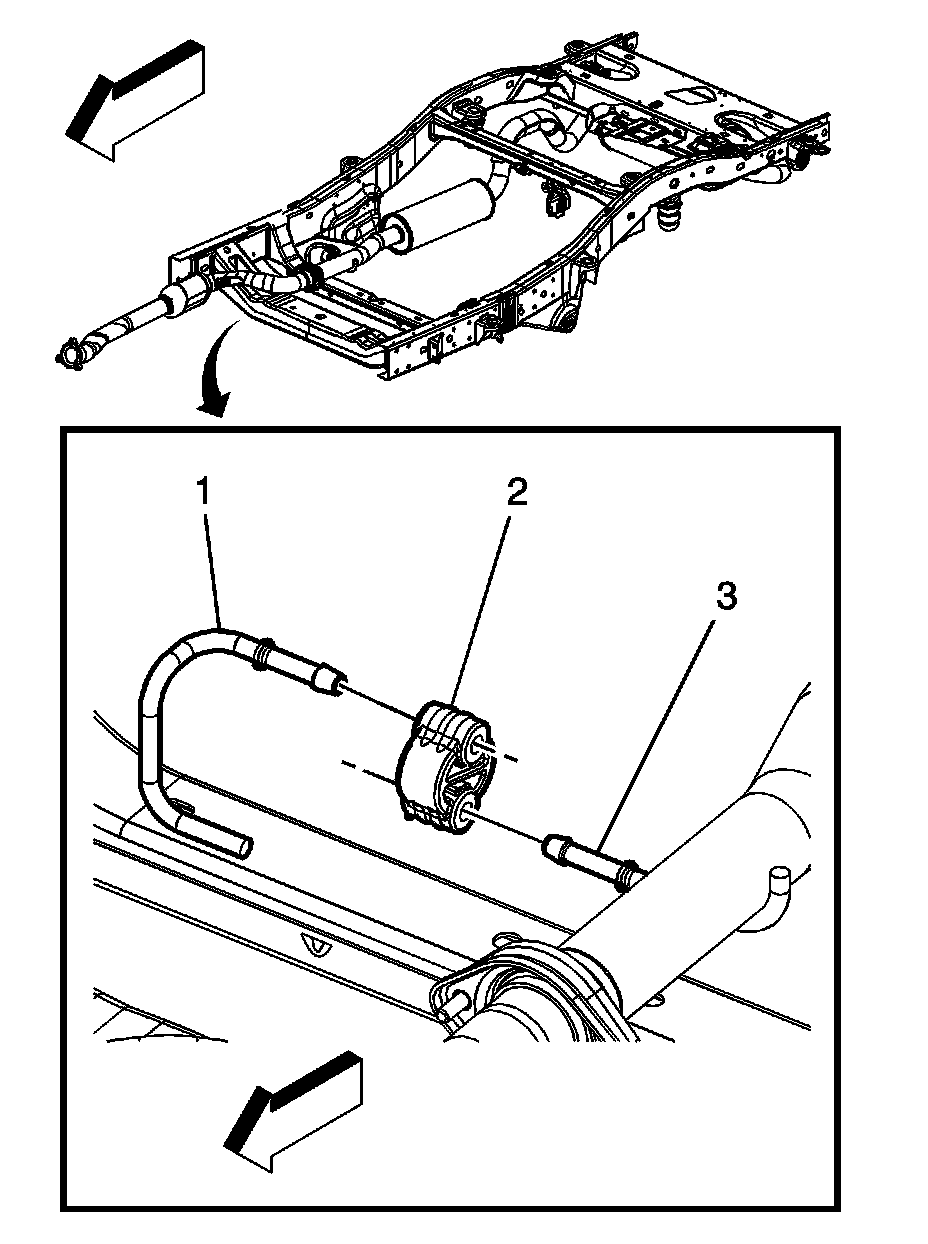 1
2
3