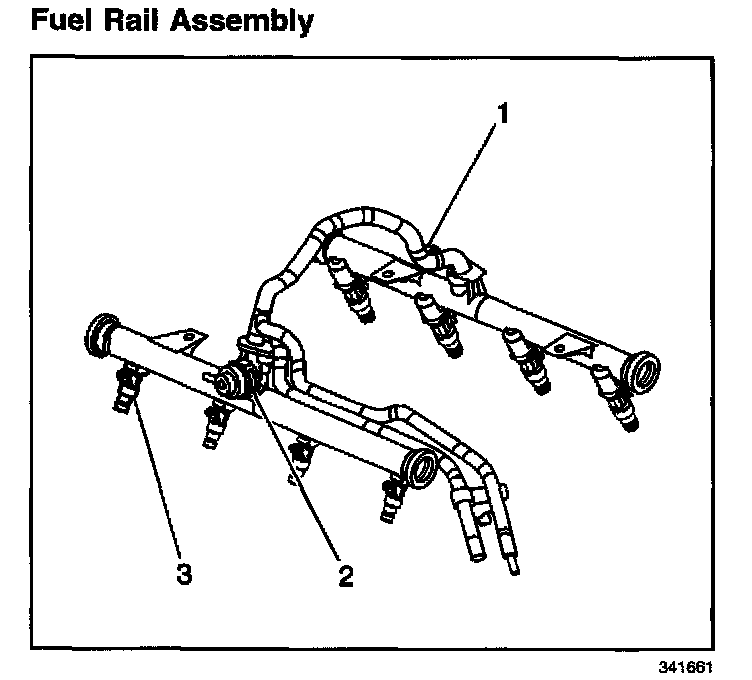 Fuel Rail Assembly

1

3

2

341661