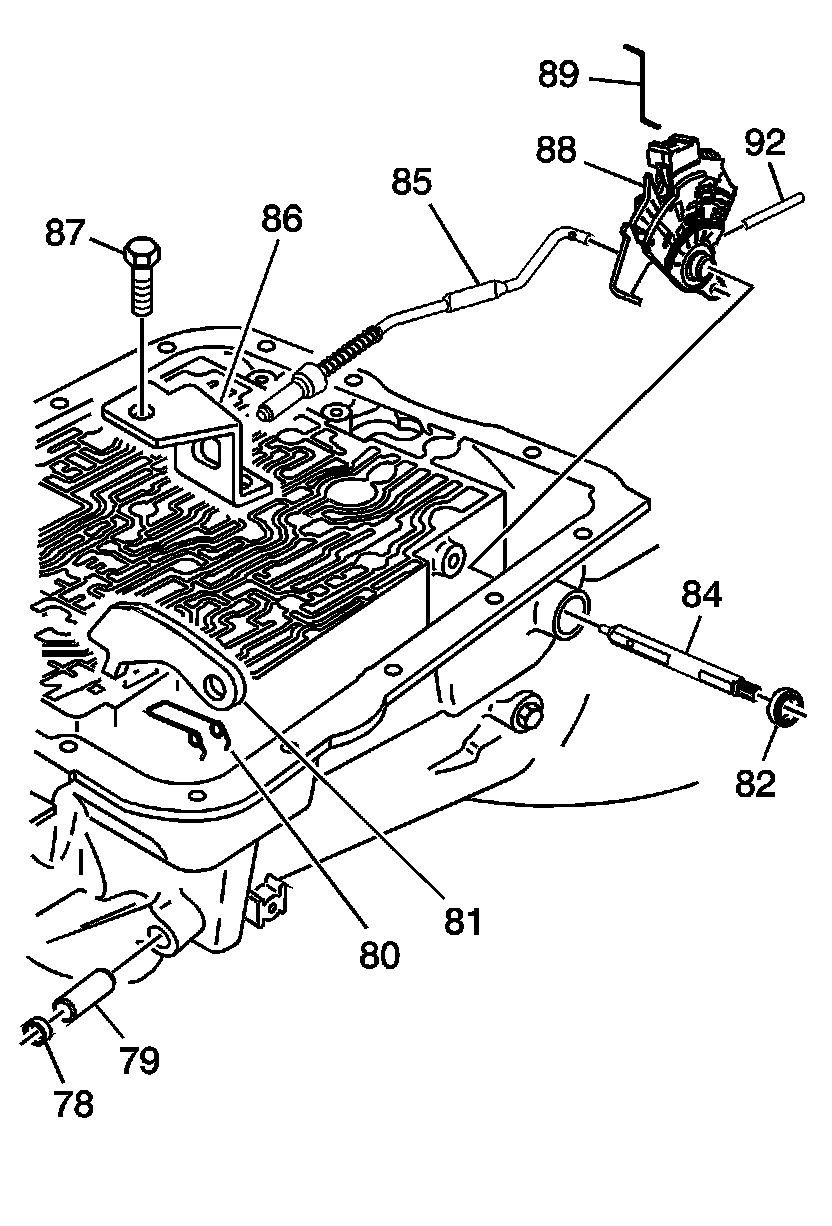 89
88
92
85
87
86
84
82
81
80
79
78