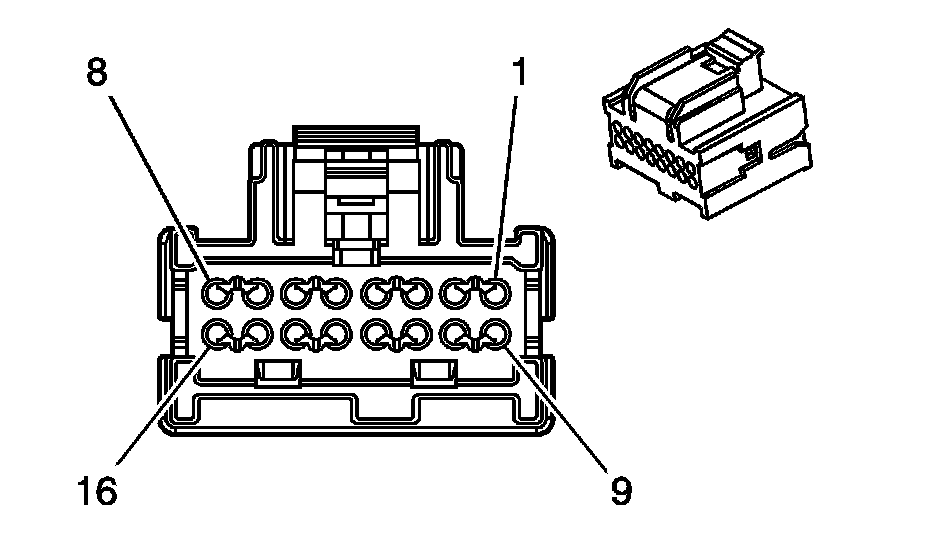 8
1
16
9