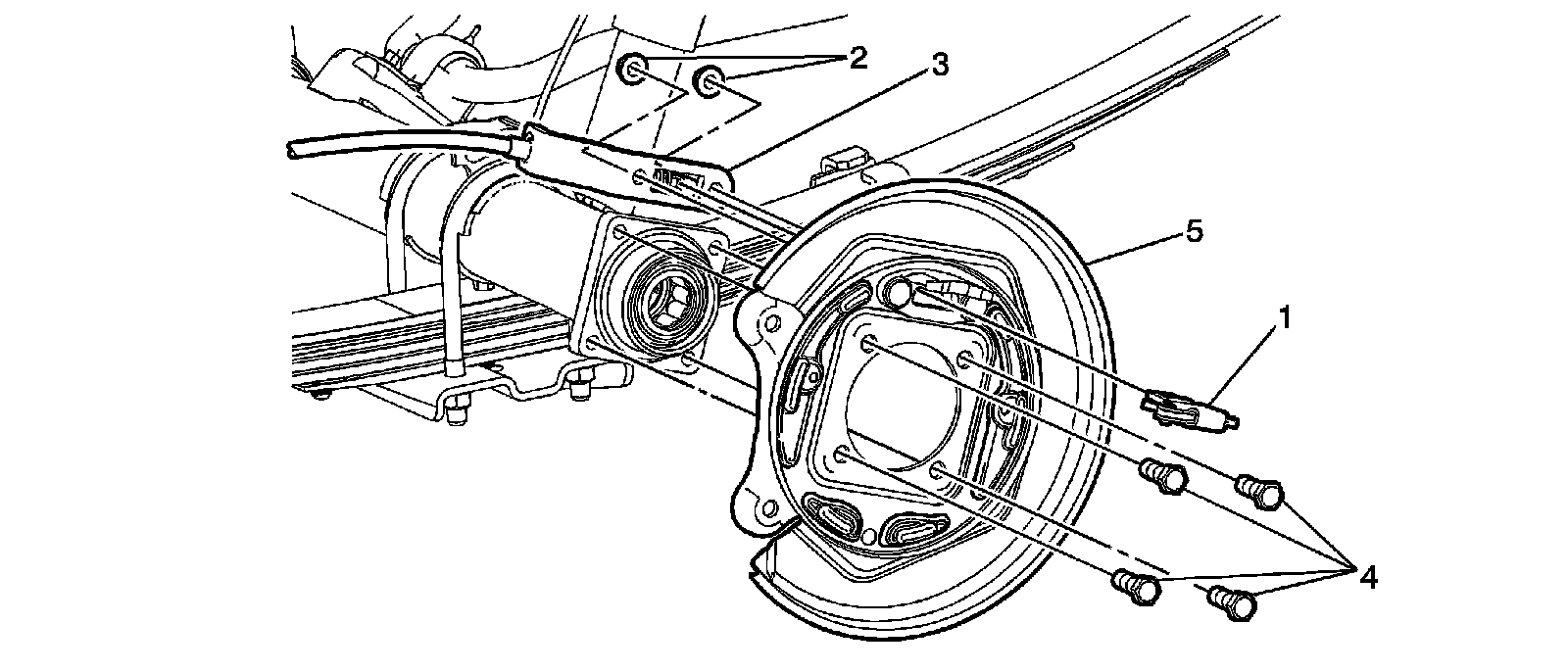 2
3
5
1
4