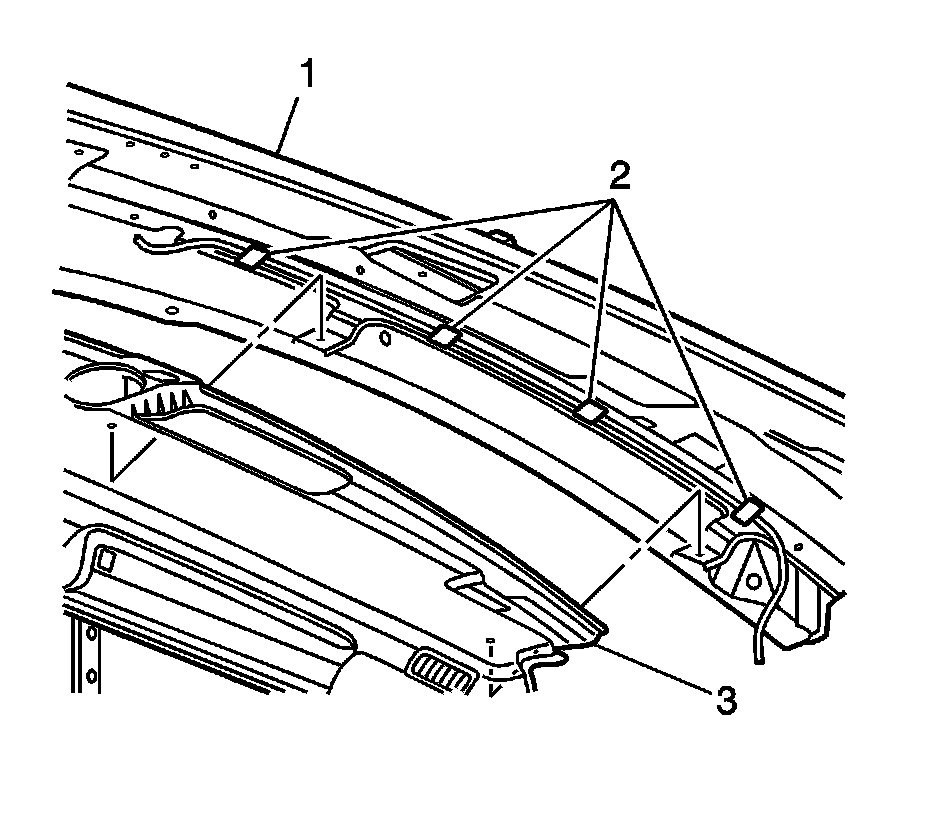 1
2
3