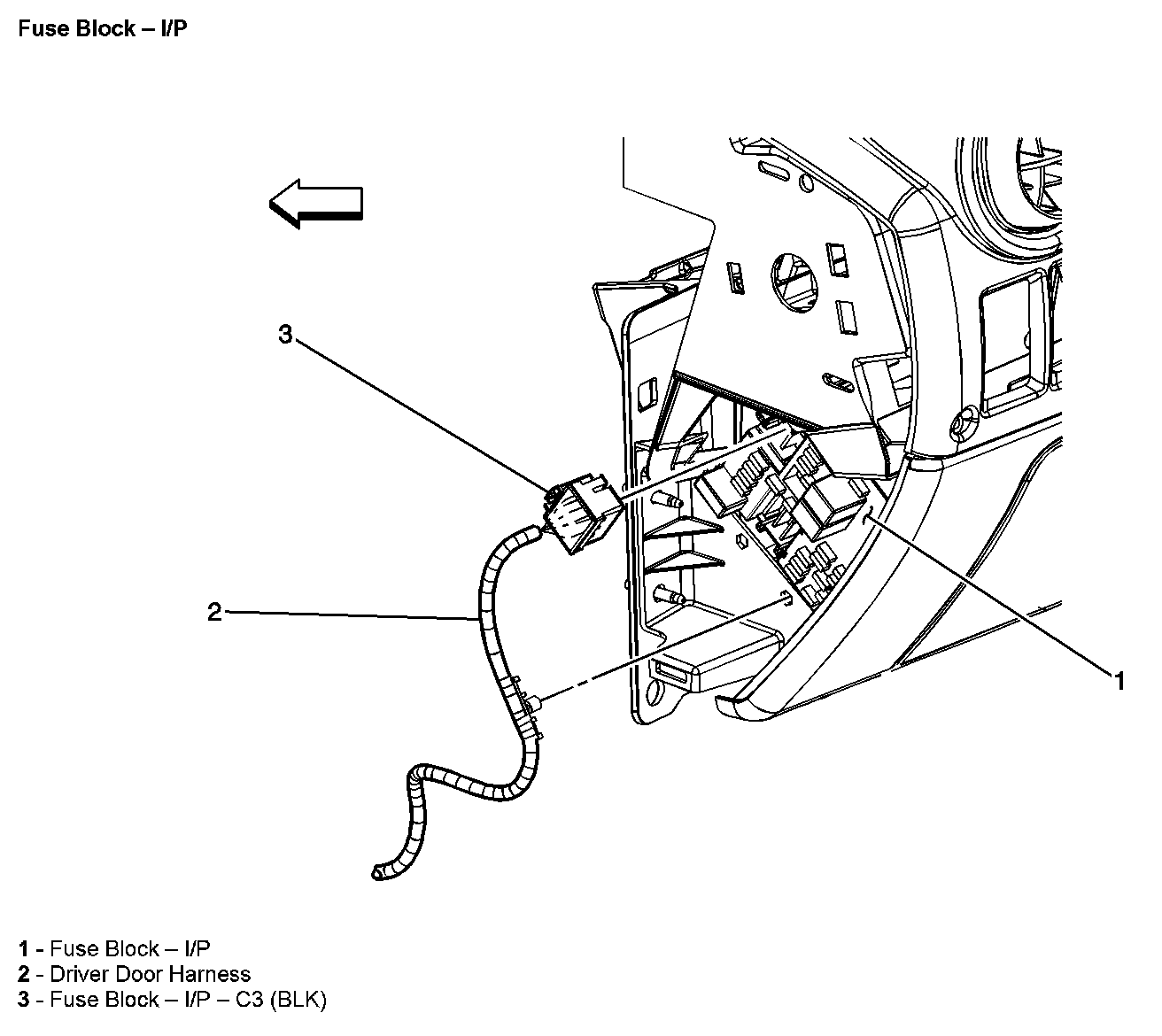 Fuse Block – I/P

3

2

1

1 - Fuse Block – I/P
2 - Driver Door Harness
3 - Fuse Block – I/P – C3 (BLK)