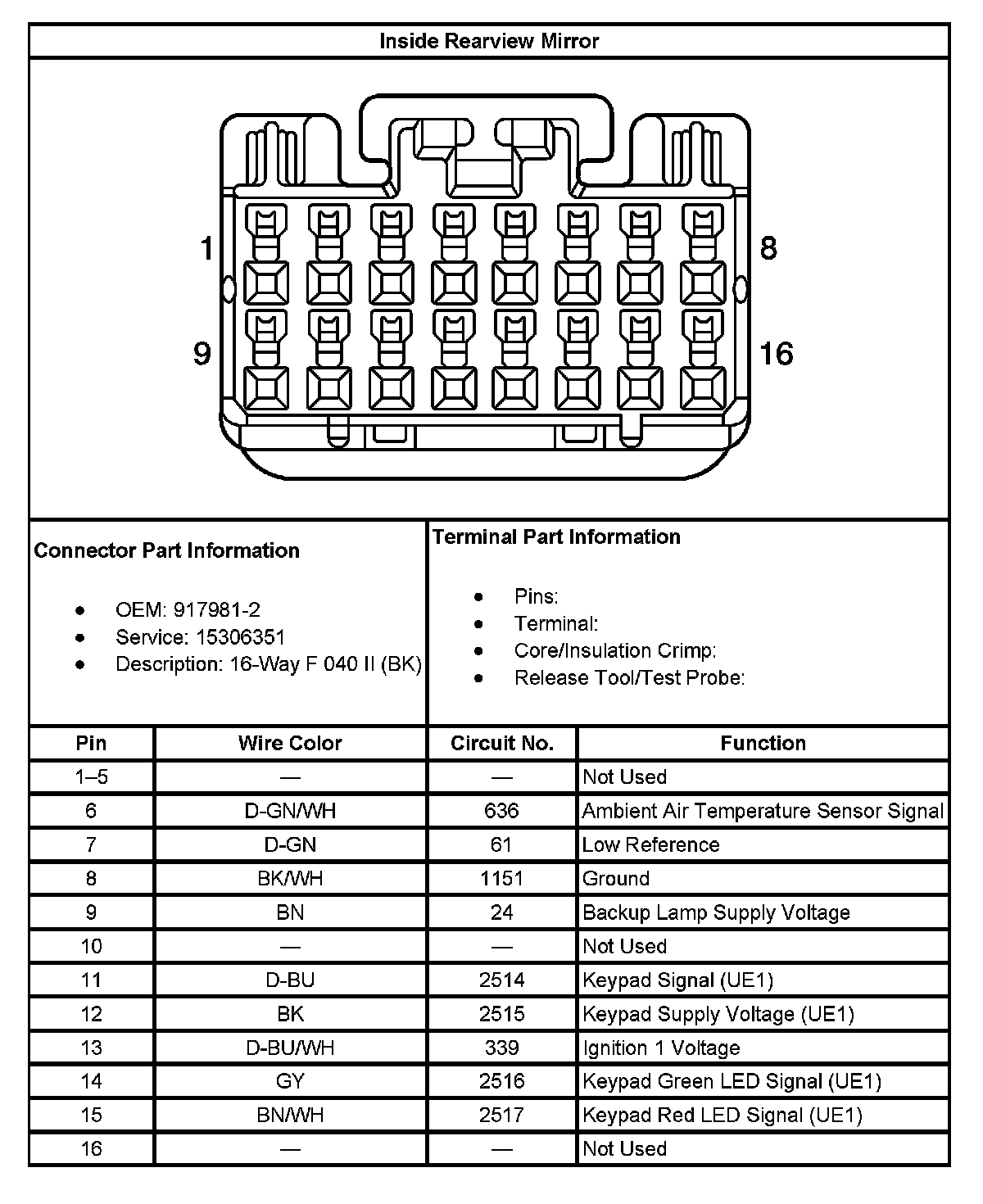 Inside Rearview Mirror

1
8
9
16

Connector Part Information

- OEM: 917981-2
- Service: 15306351
- Description: 16-Way F 040 II (BK)

Terminal Part Information

- Pins:
- Terminal:
- Core/Insulation Crimp:
- Release Tool/Test Probe:

| Pin | Wire Color | Circuit No. | Function |
|---|---|---|---|
| 1–5 | — | — | Not Used |
| 6 | D-GN/WH | 636 | Ambient Air Temperature Sensor Signal |
| 7 | D-GN | 61 | Low Reference |
| 8 | BK/WH | 1151 | Ground |
| 9 | BN | 24 | Backup Lamp Supply Voltage |
| 10 | — | — | Not Used |
| 11 | D-BU | 2514 | Keypad Signal (UE1) |
| 12 | BK | 2515 | Keypad Supply Voltage (UE1) |
| 13 | D-BU/WH | 339 | Ignition 1 Voltage |
| 14 | GY | 2516 | Keypad Green LED Signal (UE1) |
| 15 | BN/WH | 2517 | Keypad Red LED Signal (UE1) |
| 16 | — | — | Not Used |