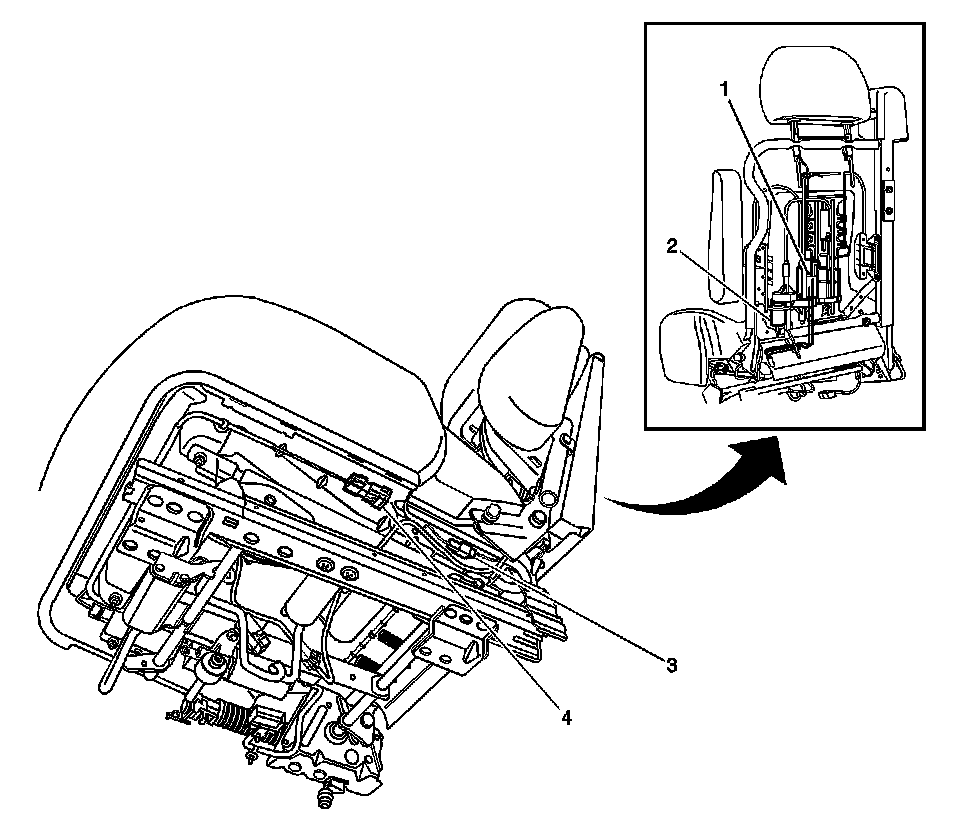 1
2
3
4