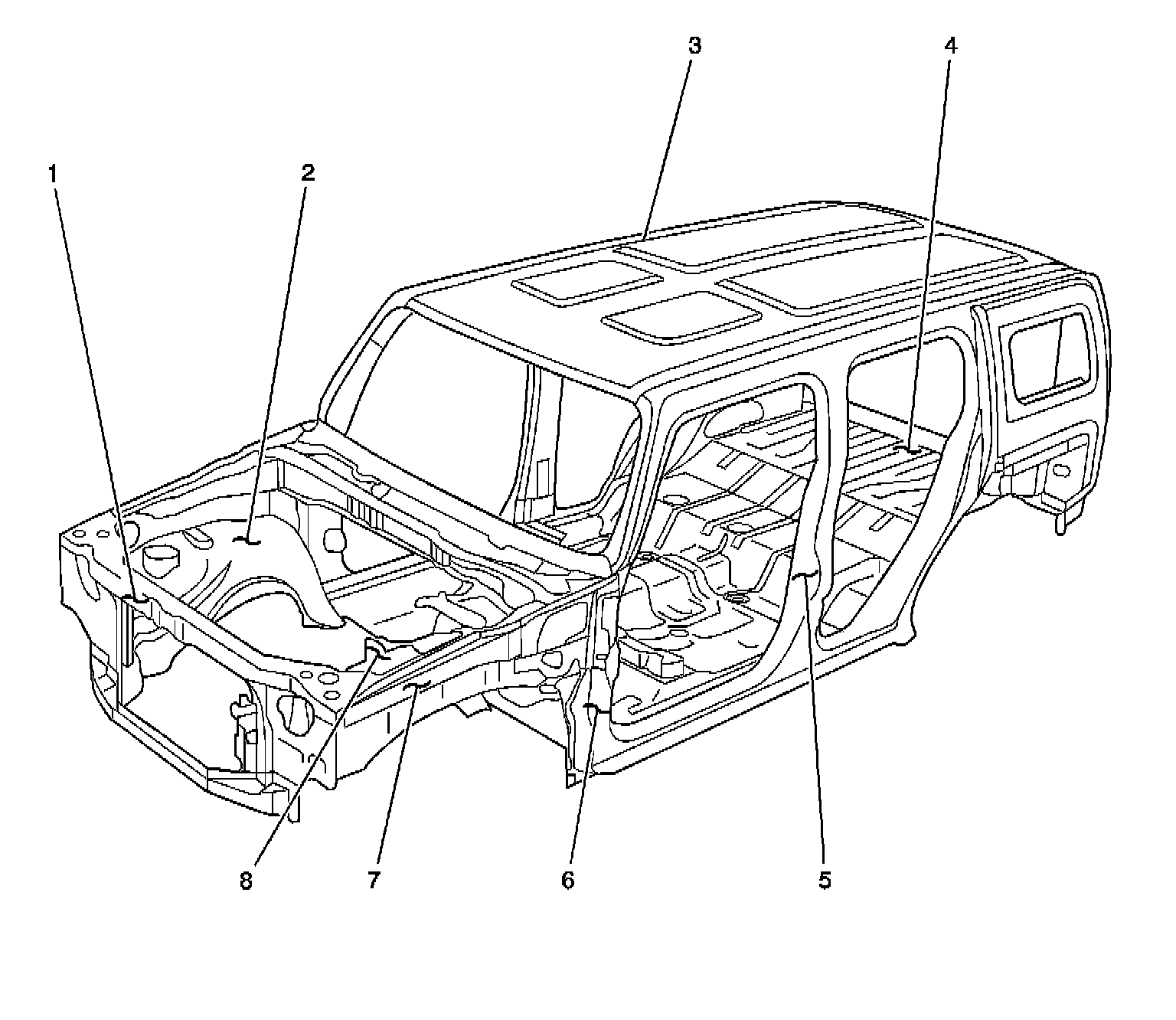 3
4
1
2
8
7
6
5