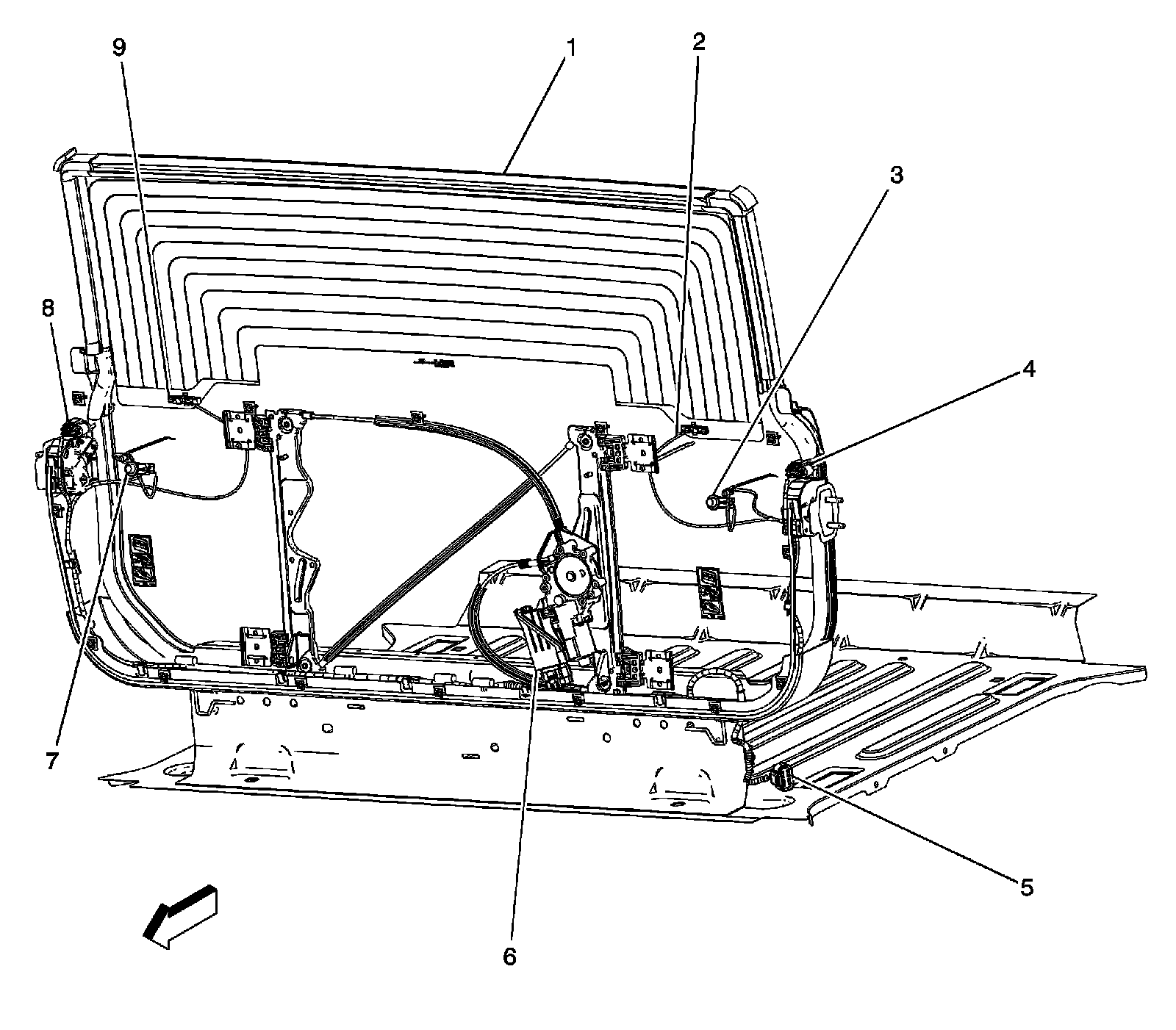 9
1
2
3
8
4
7
6
5